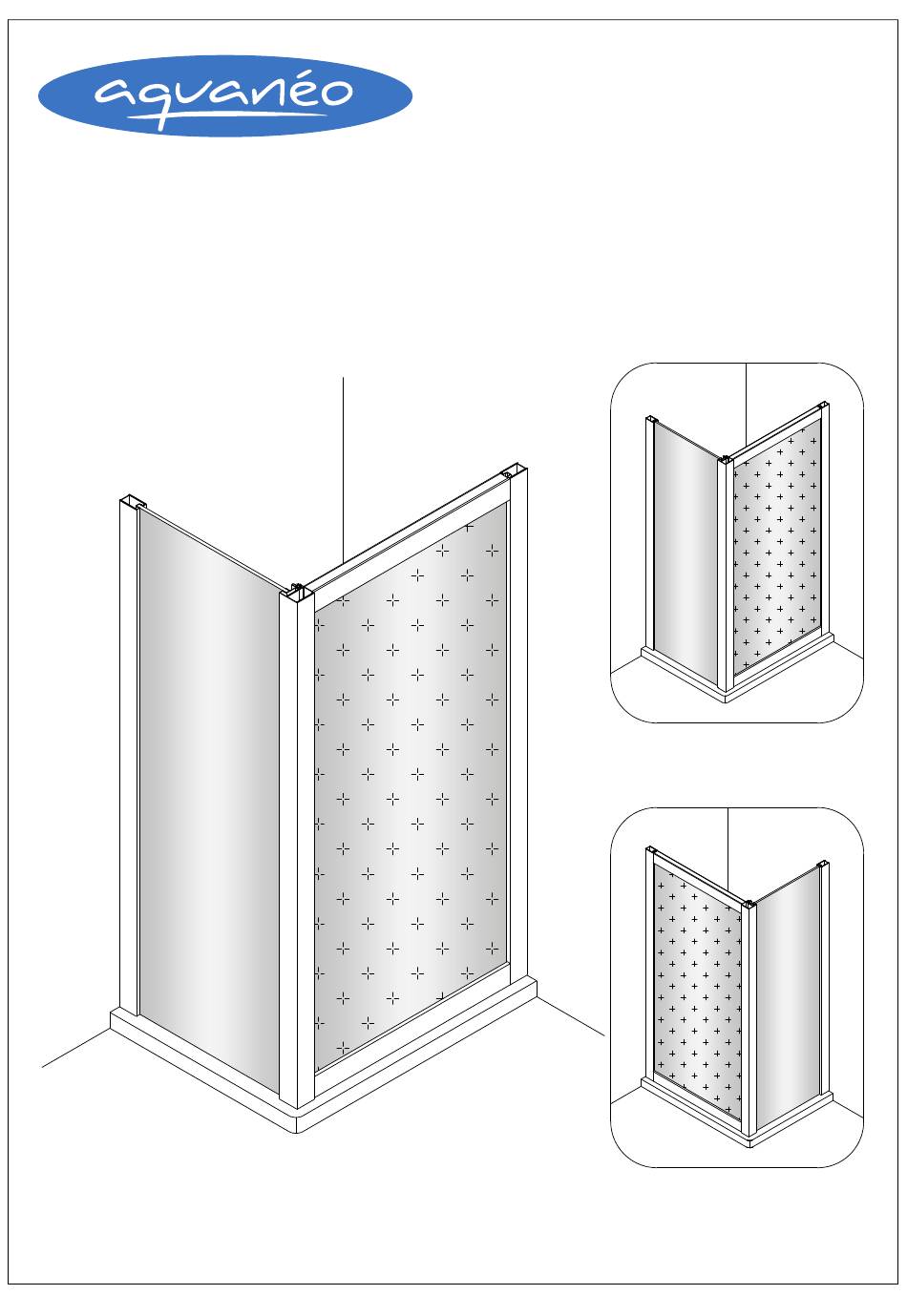 aquanéo