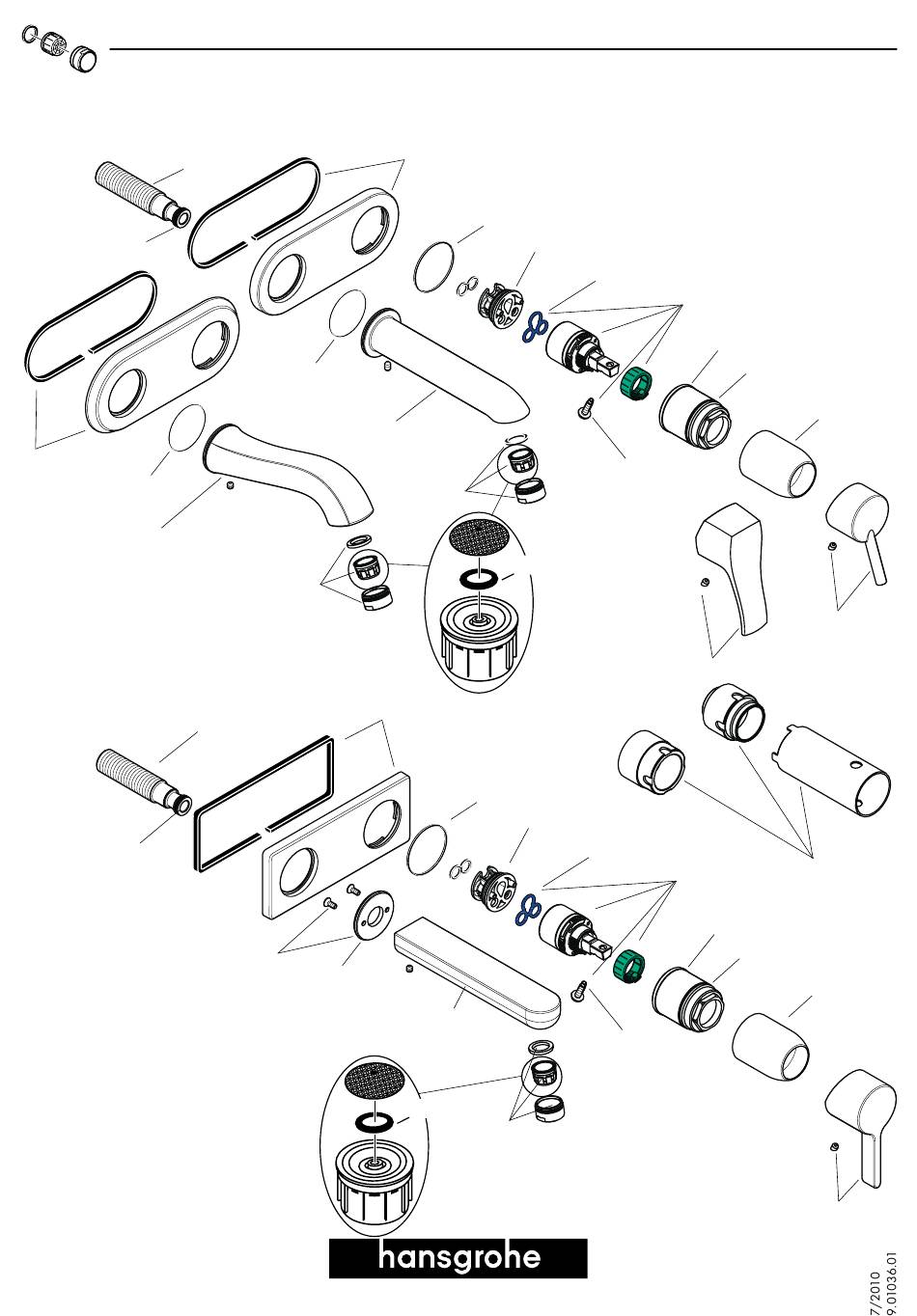 hansgrohe

7/2010
9.01036.01