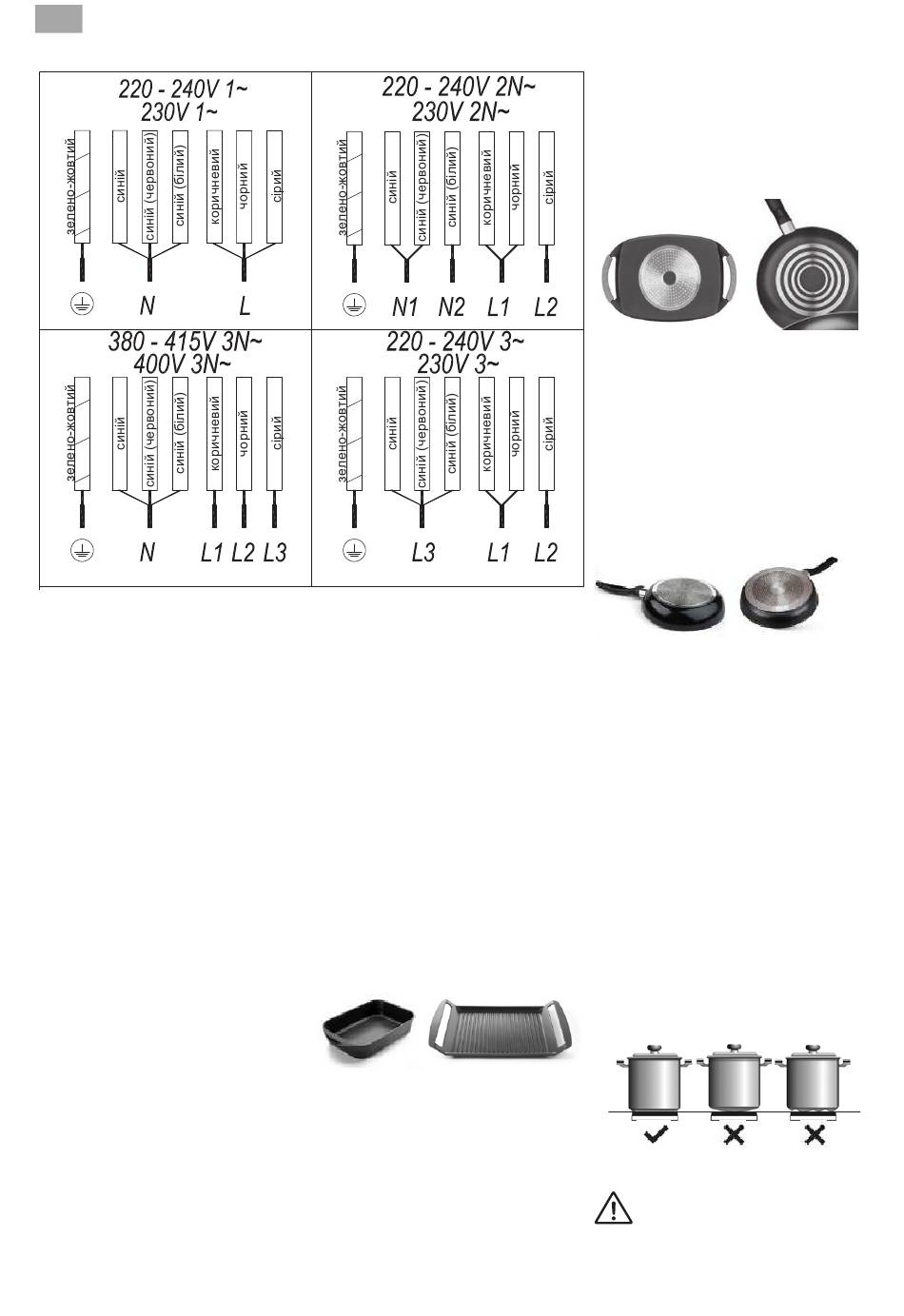 220 - 240V 1~
230V 1~

зелено-жовтий
синій
синій (червоний)
синій (білий)
коричневий
чорний
сірий

N L

220 - 240V 2N~
230V 2N~

зелено-жовтий
синій
синій (червоний)
синій (білий)
коричневий
чорний
сірий

N1 N2 L1 L2

380 - 415V 3N~
400V 3N~

зелено-жовтий
синій
синій (червоний)
синій (білий)
коричневий
чорний
сірий

N L1 L2 L3

220 - 240V 3~
230V 3~

зелено-жовтий
синій
синій (червоний)
синій (білий)
коричневий
чорний
сірий

L3 L1 L2