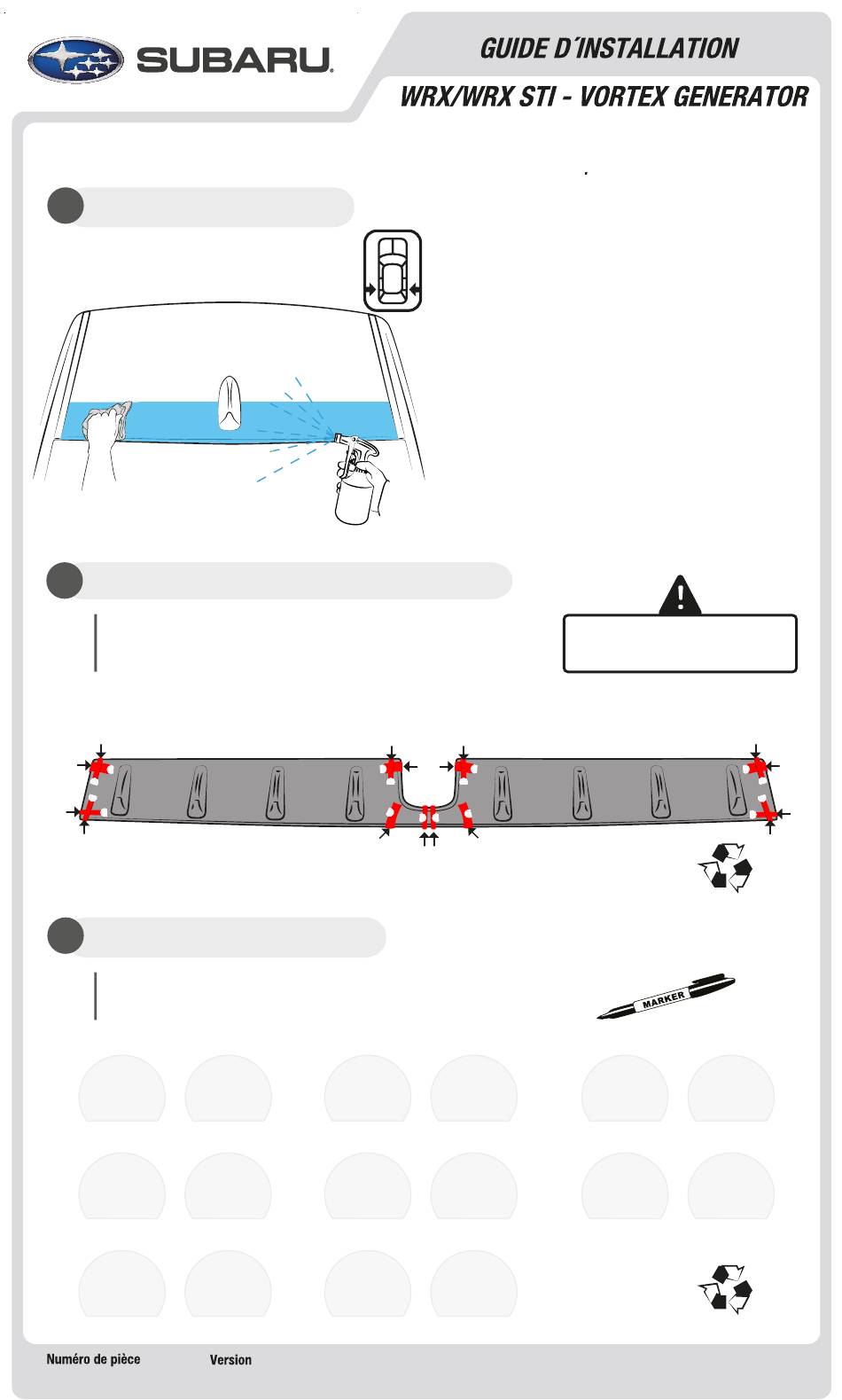 SUBARU

GUIDE D´INSTALLATION

WRX/WRX STI - VORTEX GENERATOR

MARKER

Numéro de pièce

Version