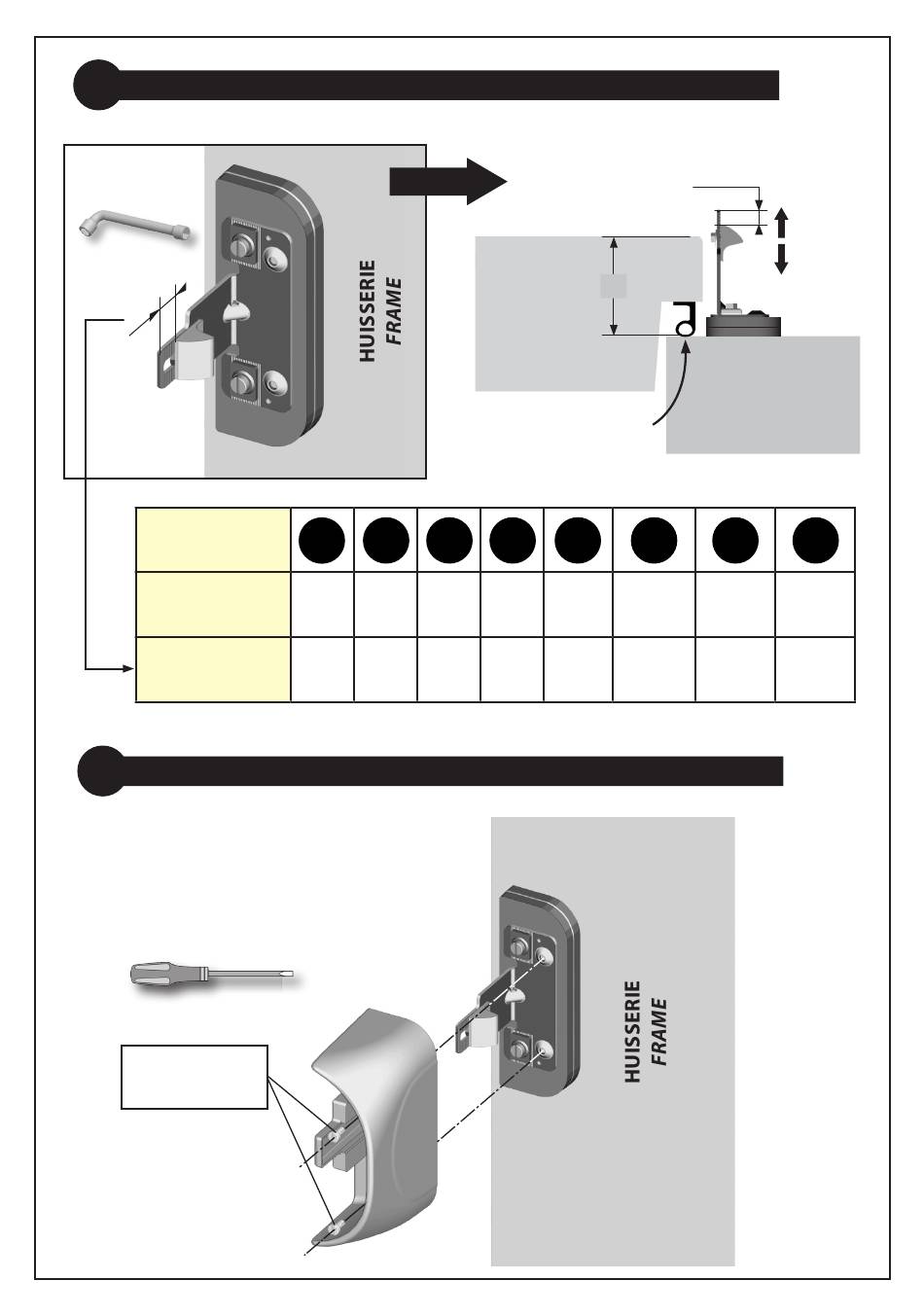 HUISSERIE
FRAME

HUISSERIE
FRAME