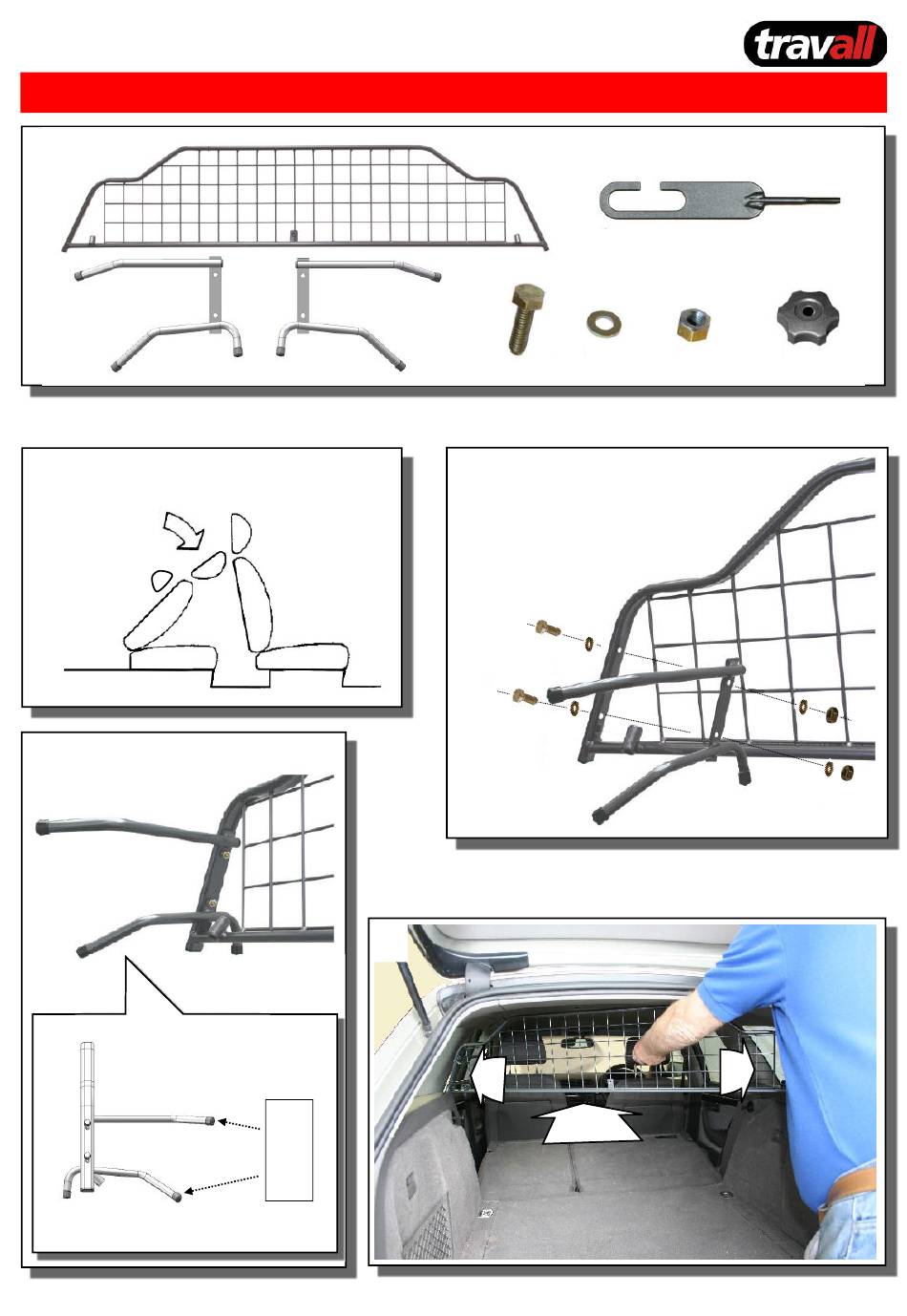 travall