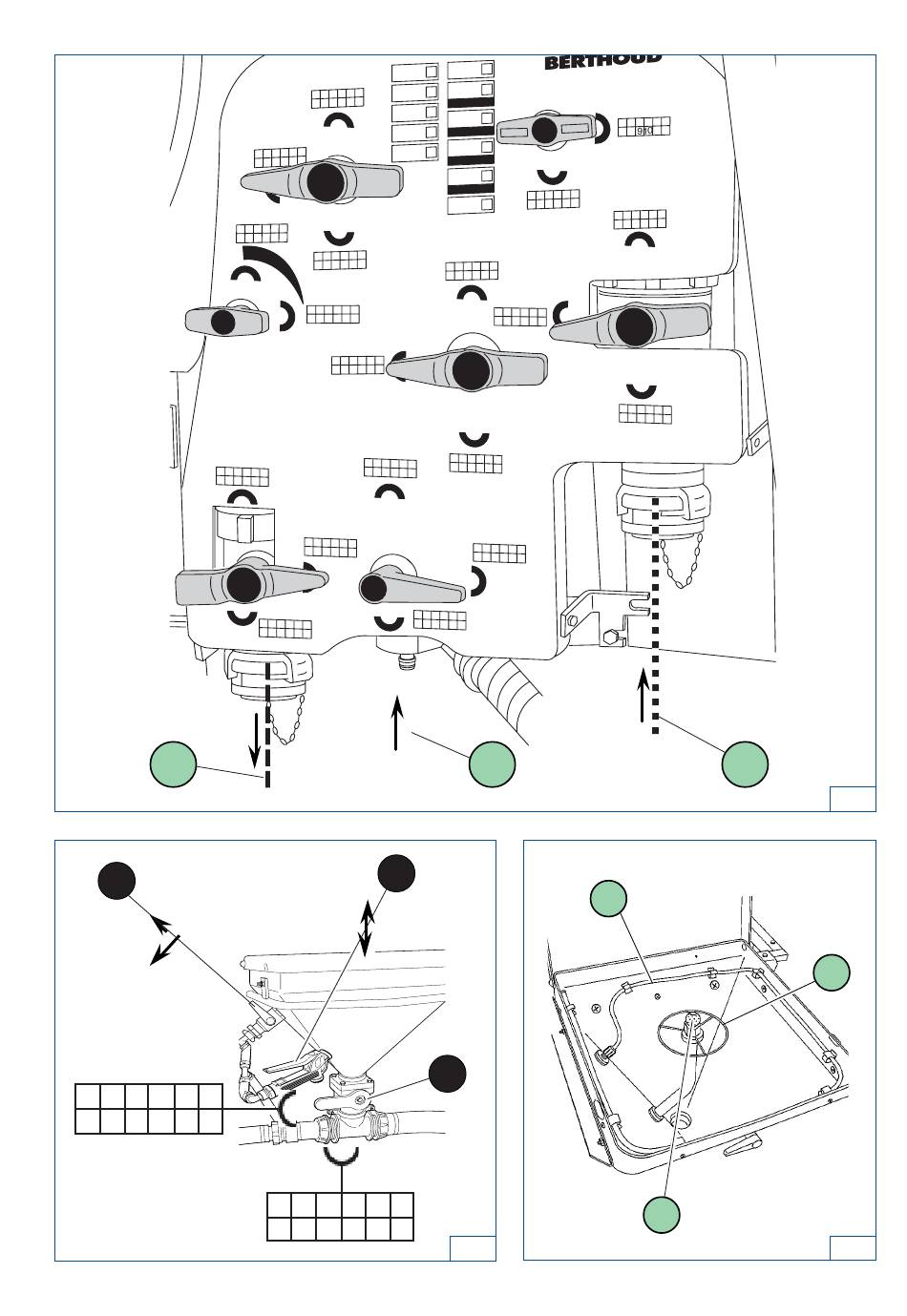 BERTHOUD

910