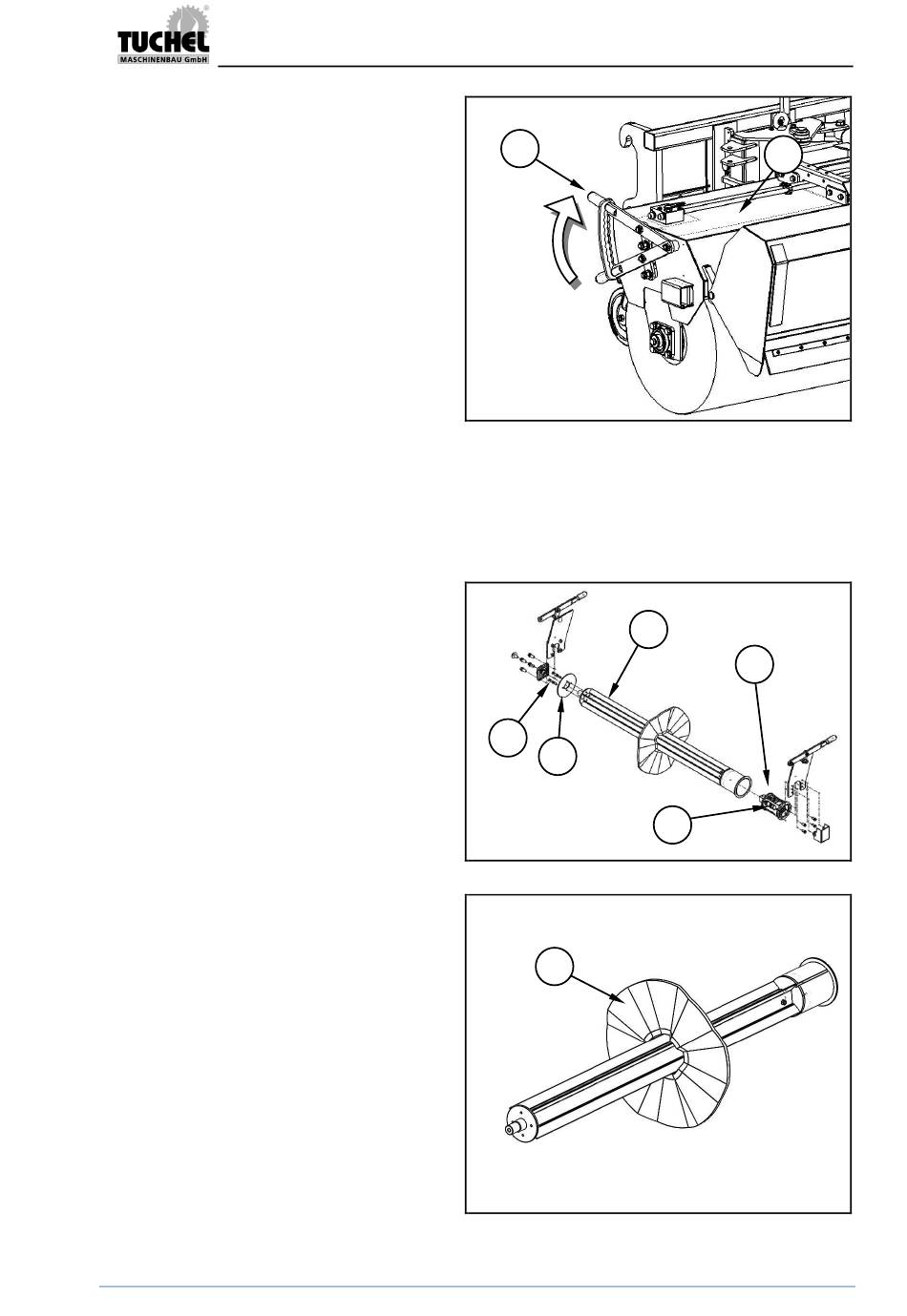 TUCHEL
MASCHINENBAU GmbH