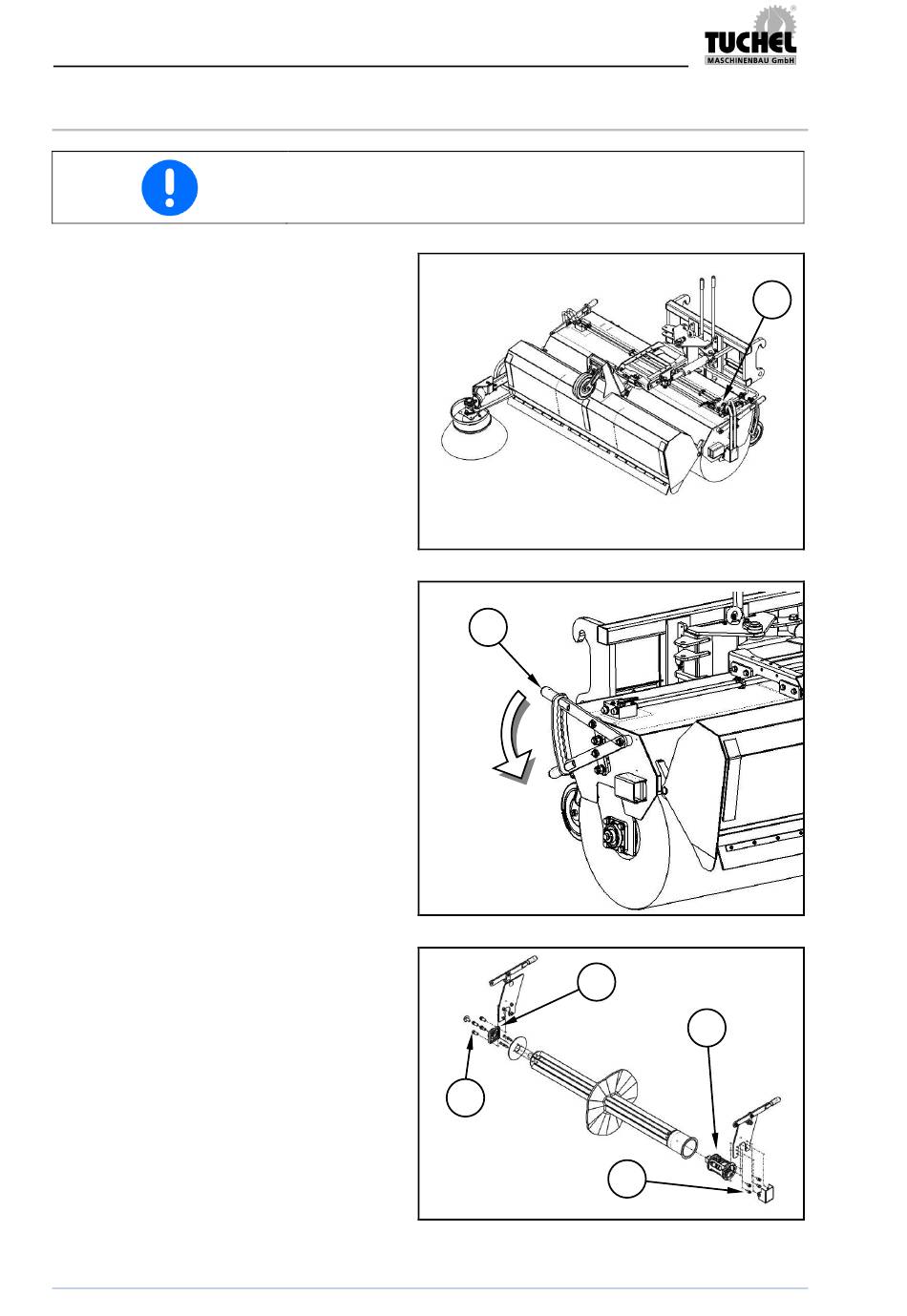 TUCHEL
MASCHINENBAU GmbH