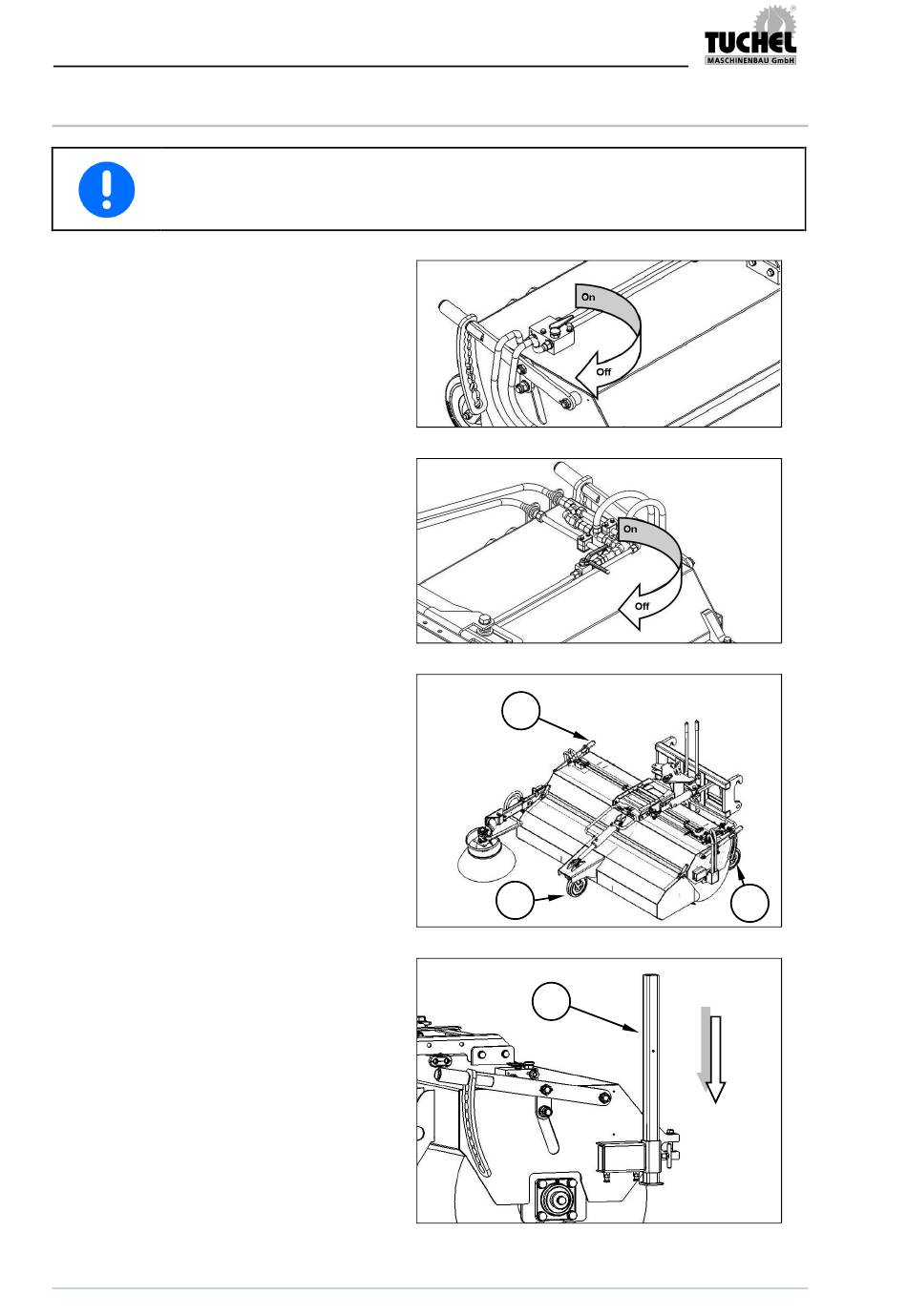 TUCHEL
MASCHINENBAU GmbH

On

Off

On

Off