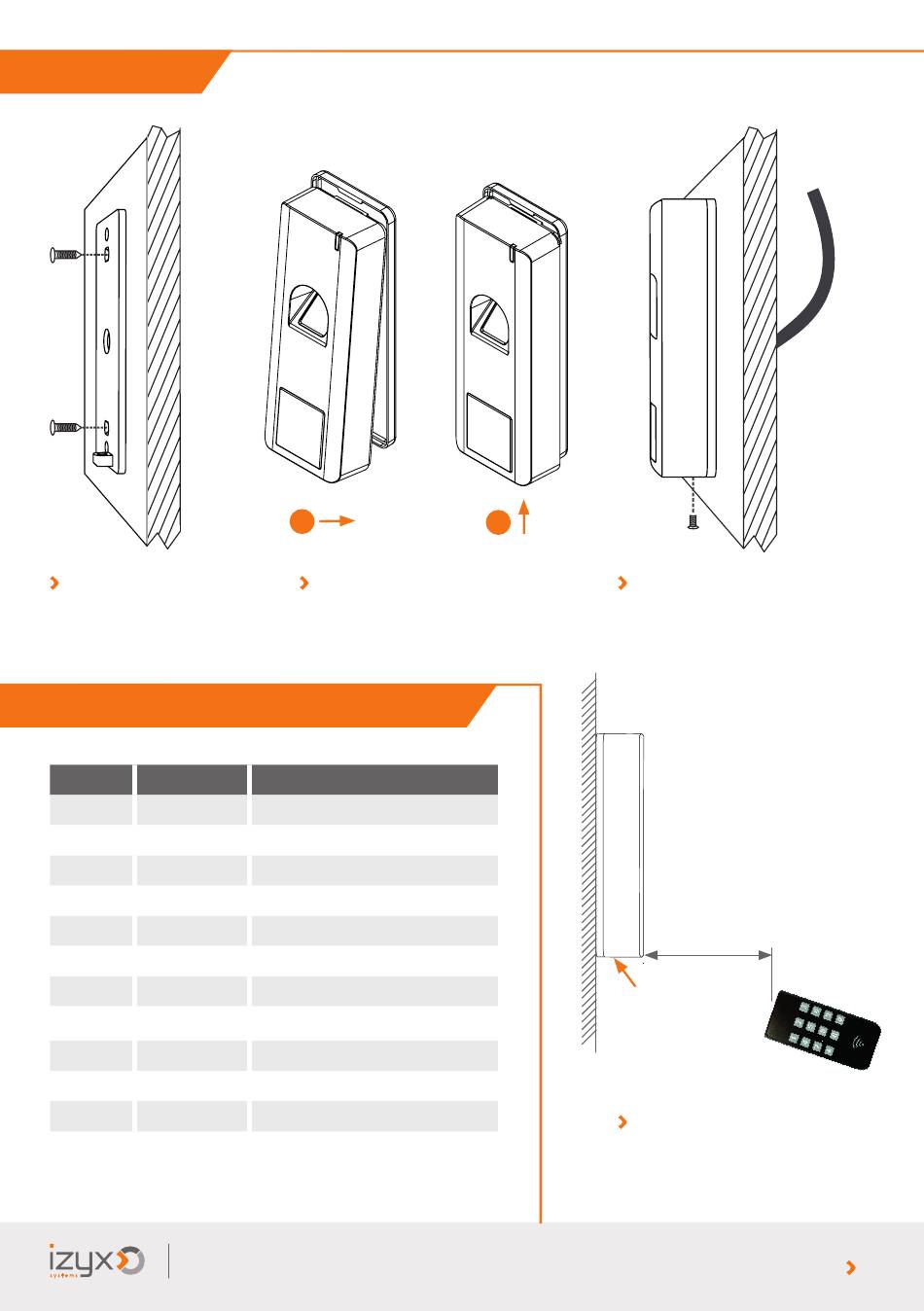 izyx systems