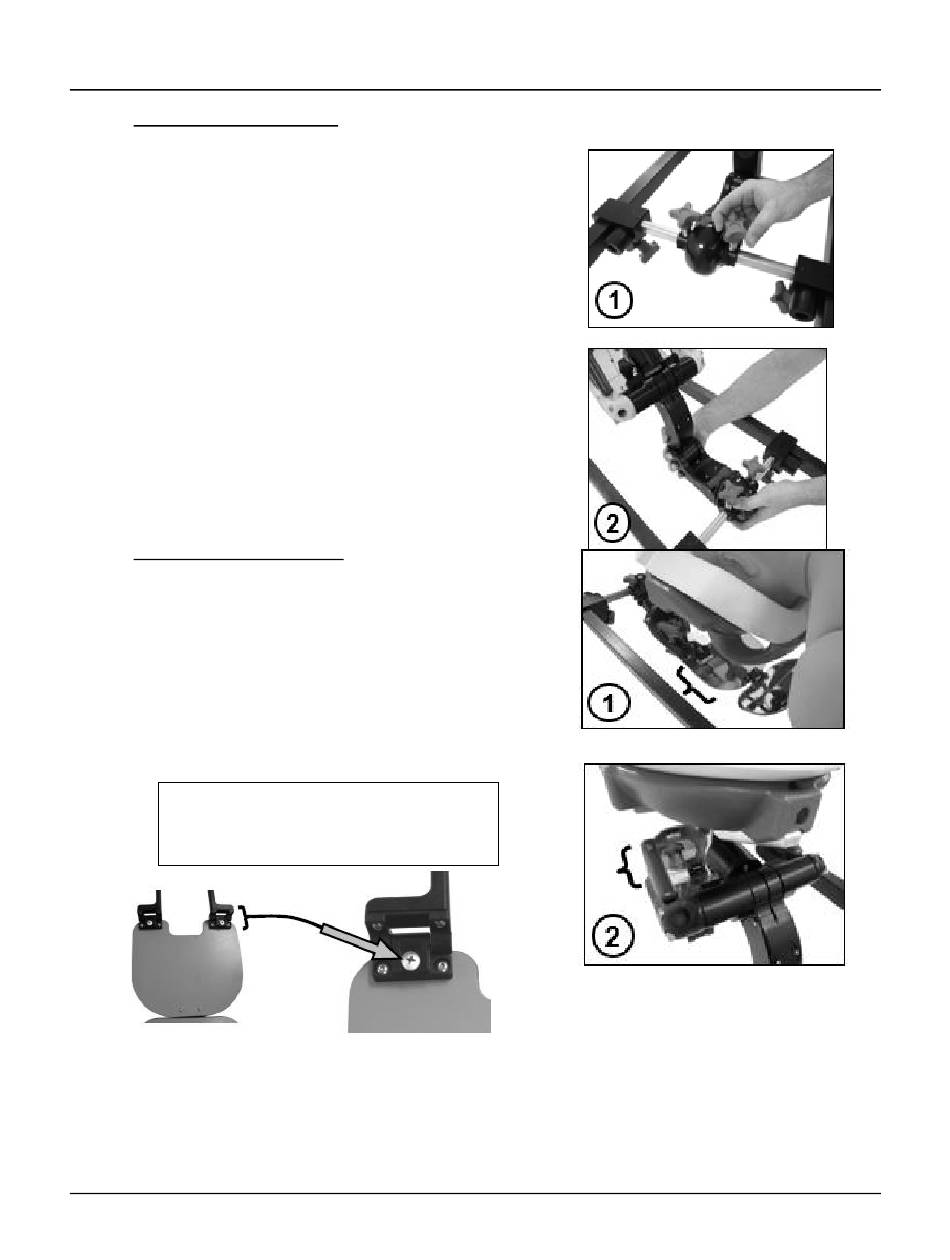 1

2

1

2