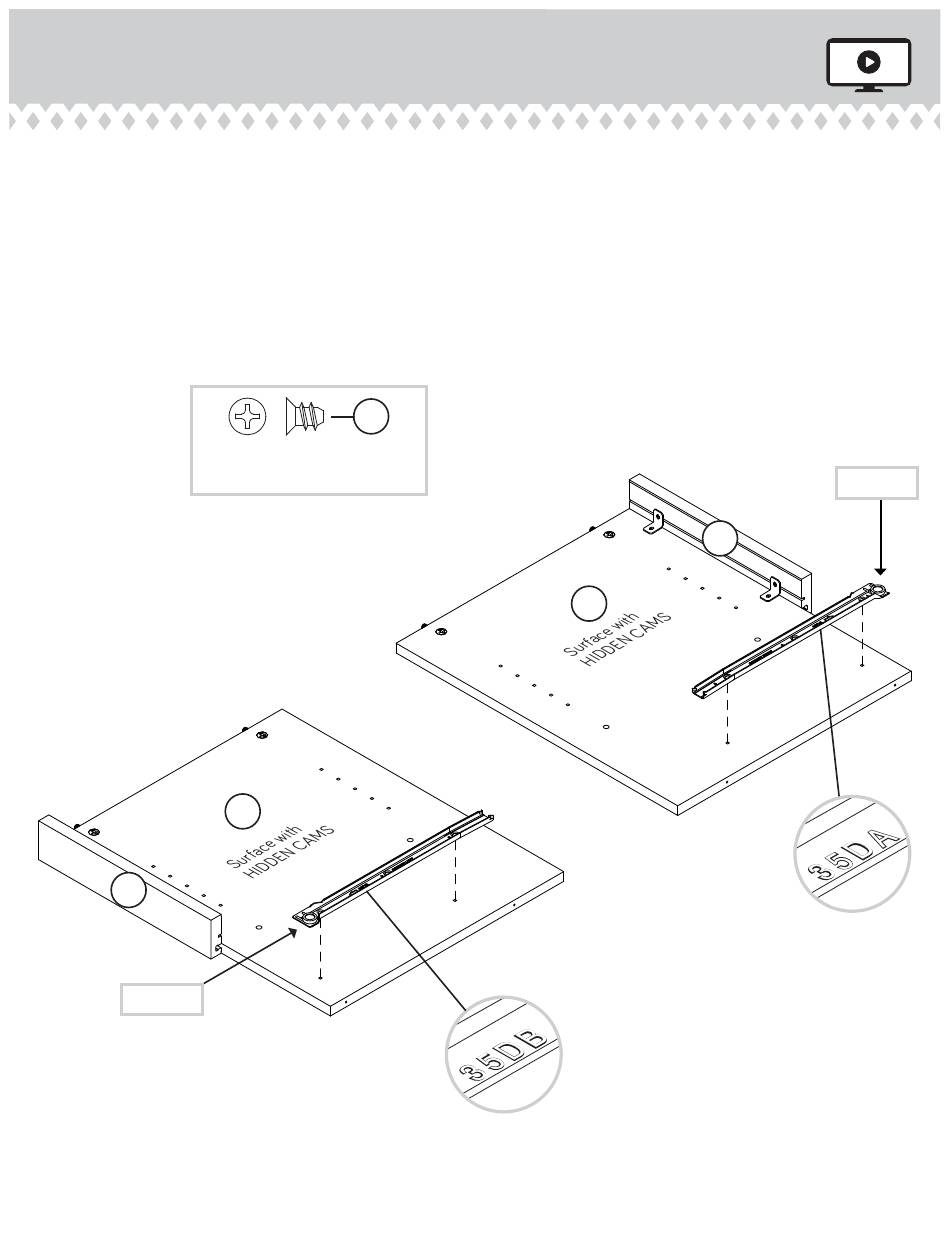 Surface with HIDDEN CAMS

35DA

Surface with HIDDEN CAMS

35DB