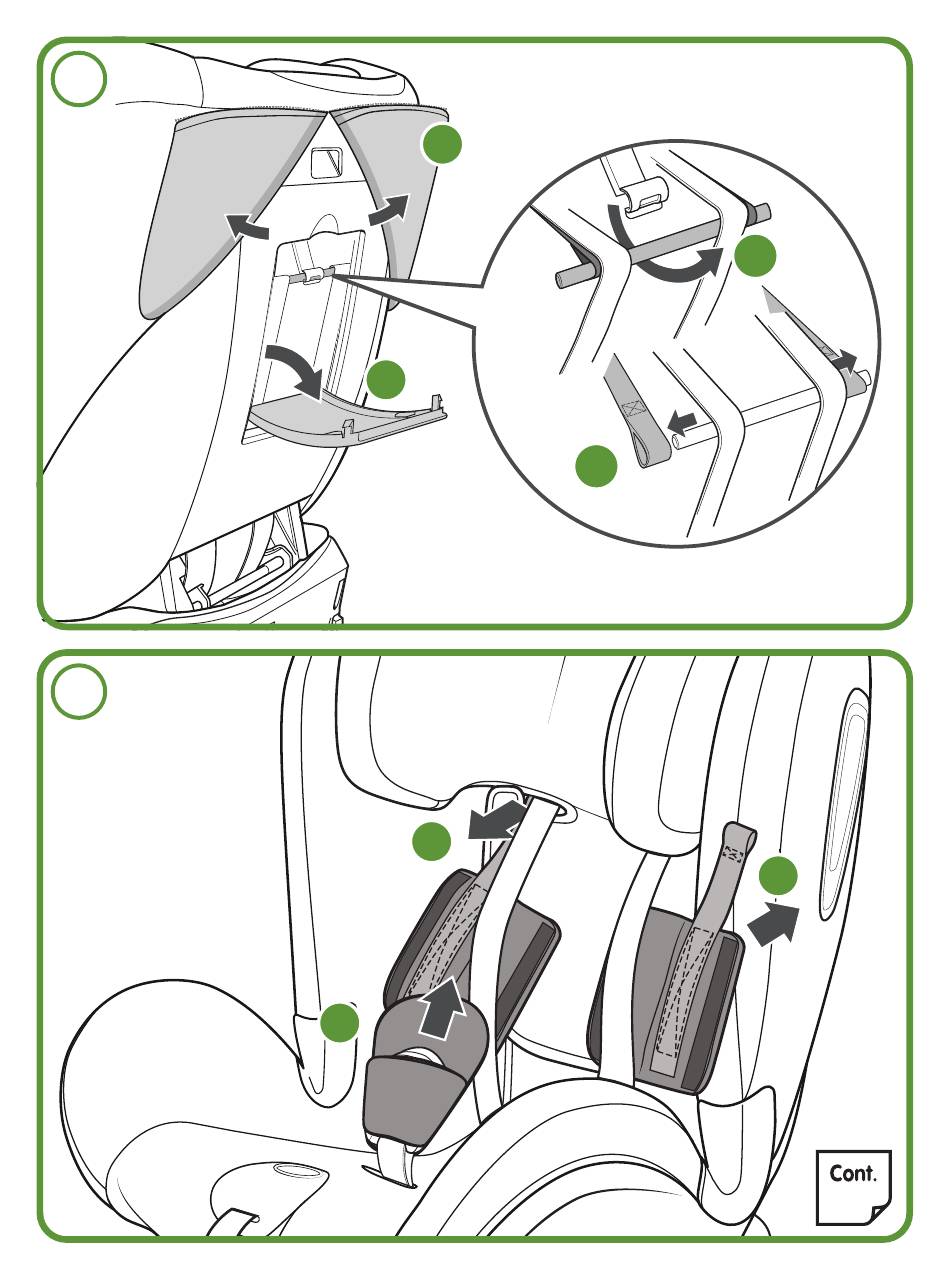 Cont.