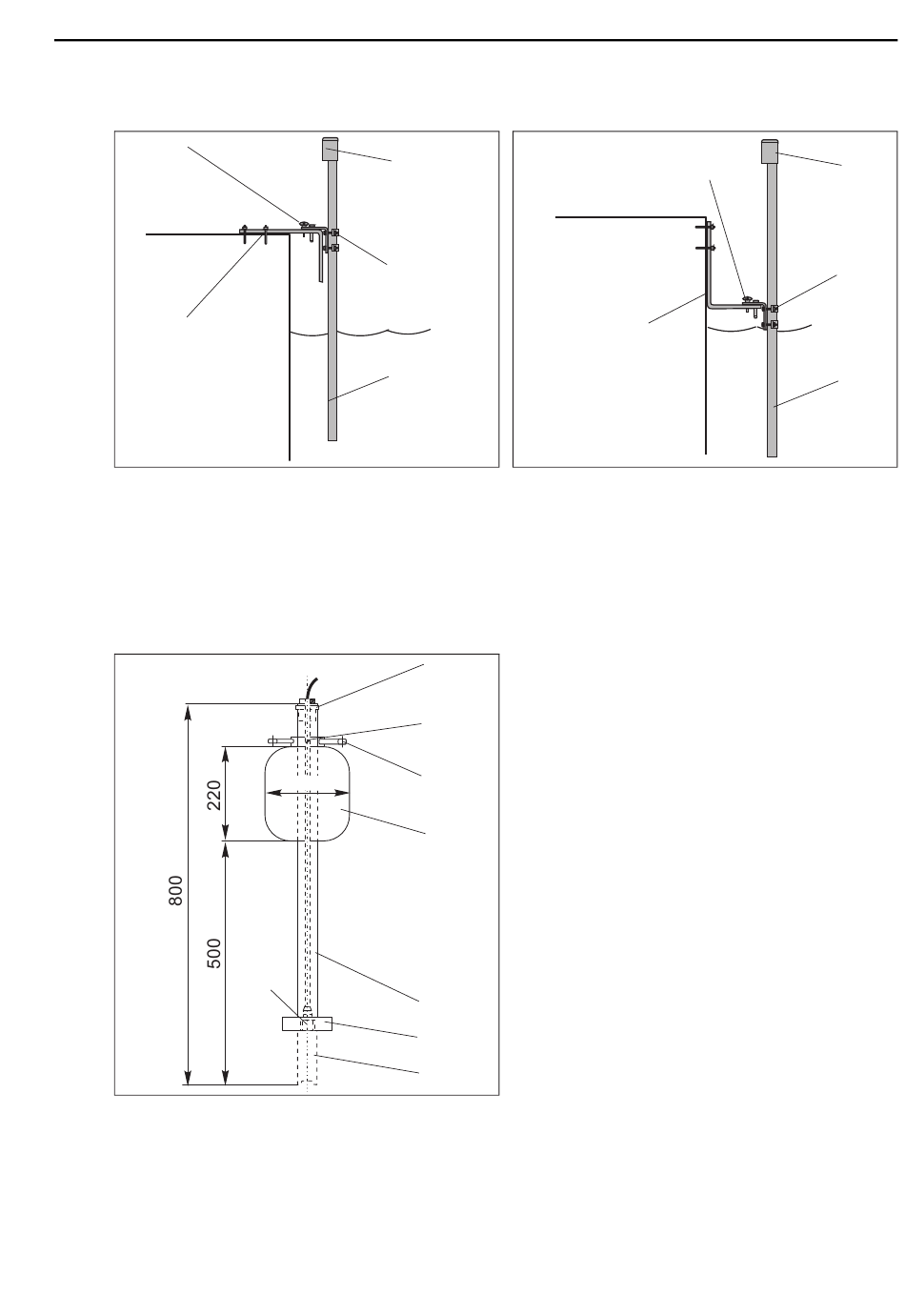 220

800

500