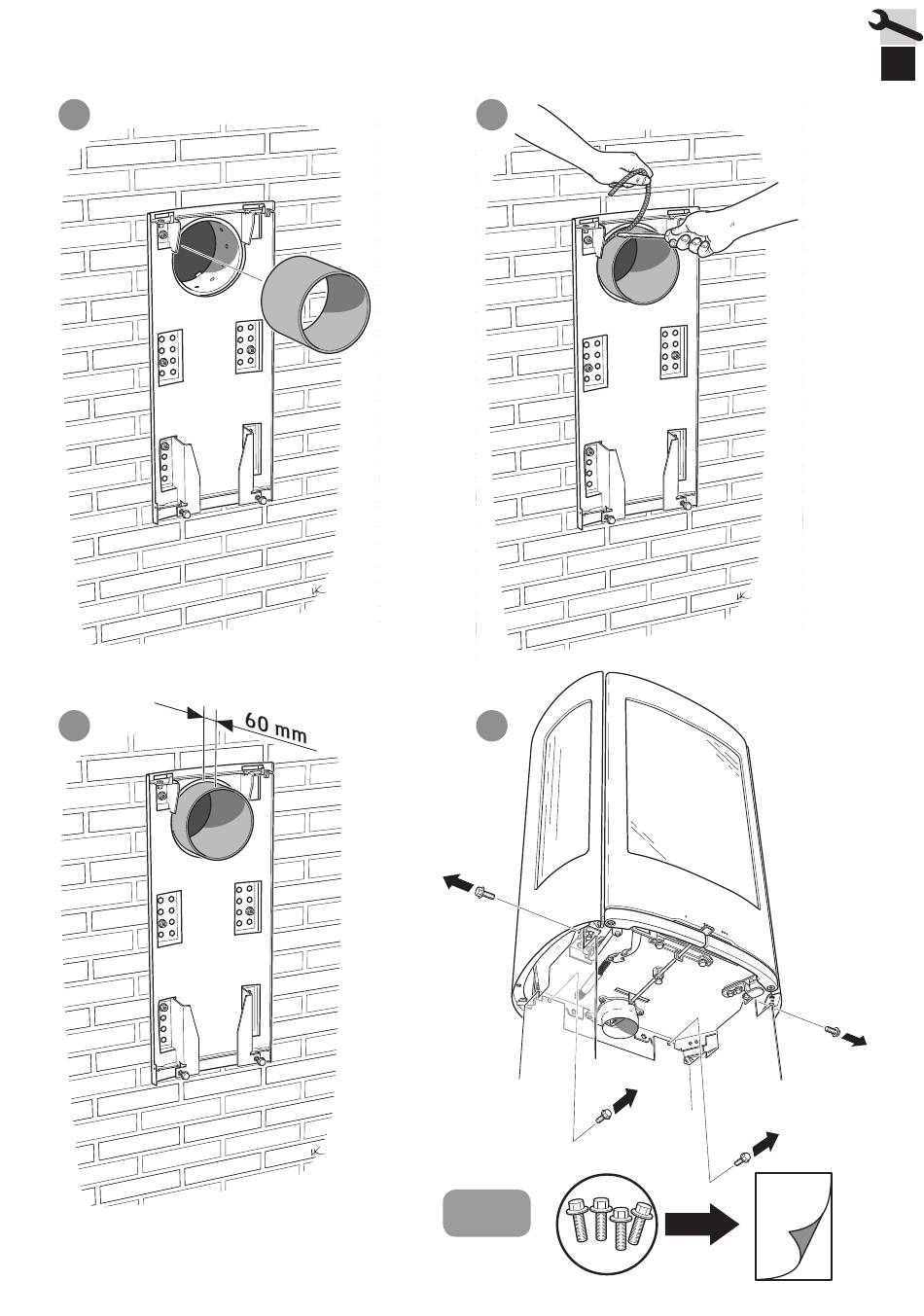 60 mm