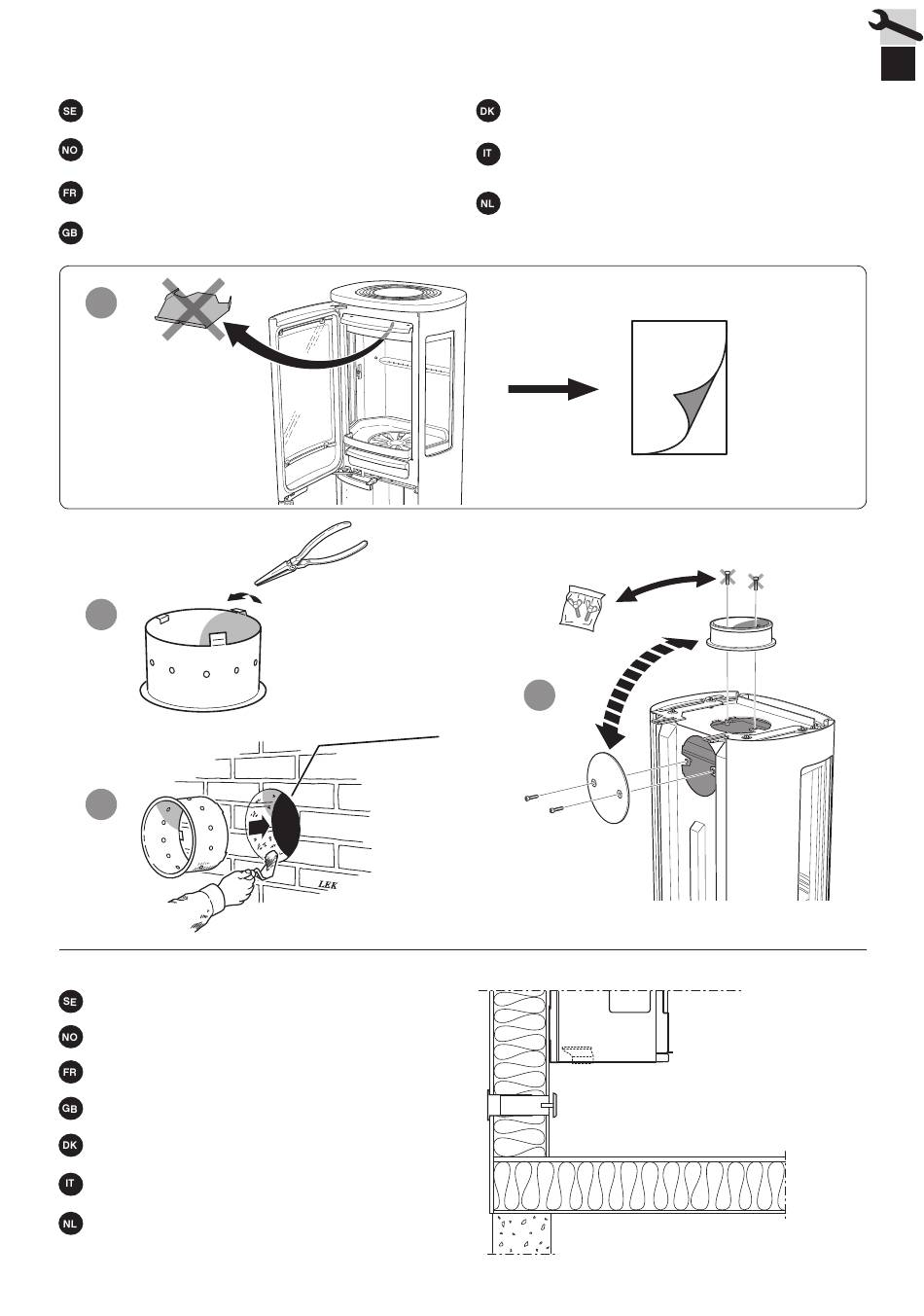 SE

NO

FR

GB

DK

IT

NL

LEK

SE

NO

FR

GB

DK

IT

NL