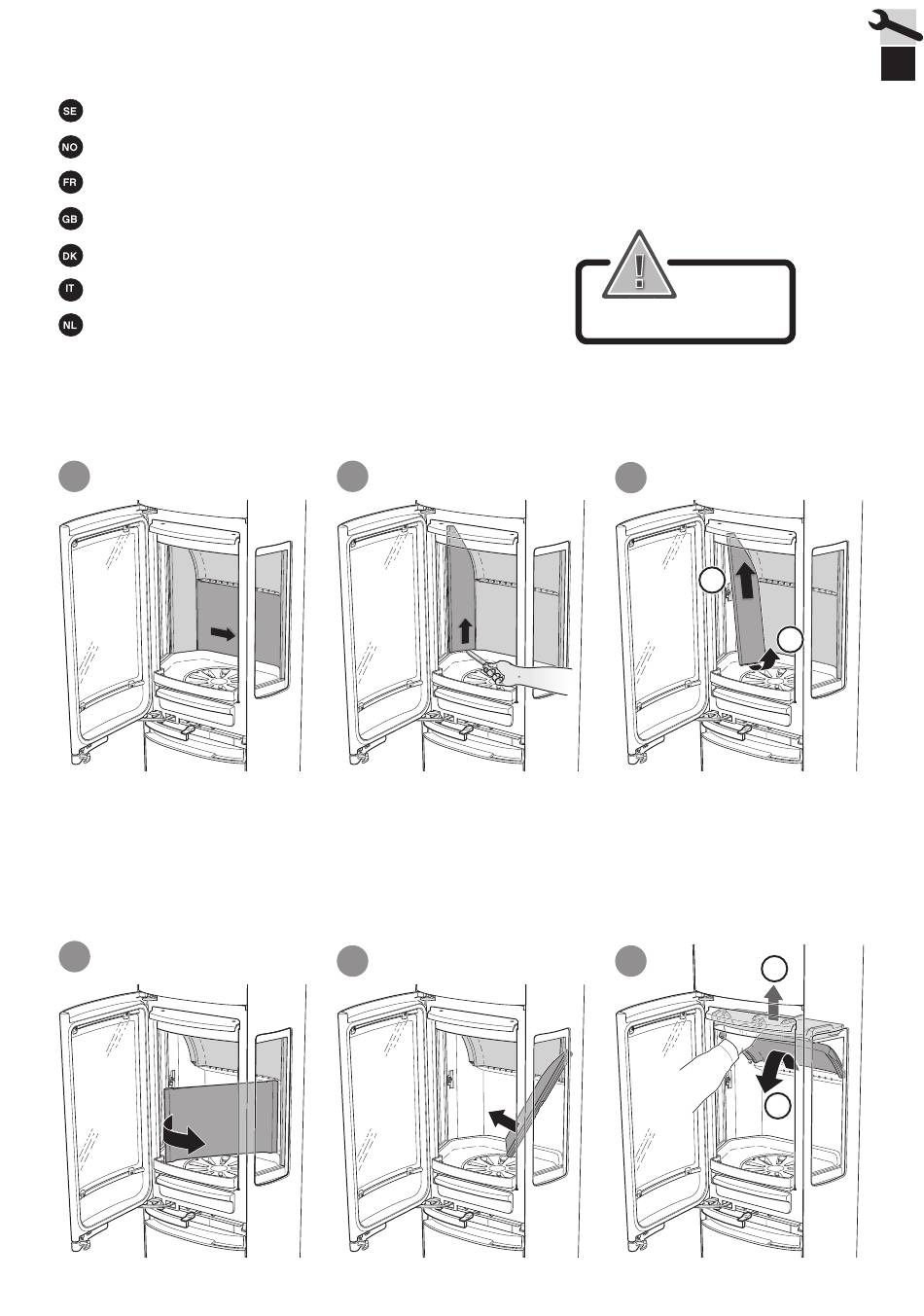 SE

NO

FR

GB

DK

IT

NL