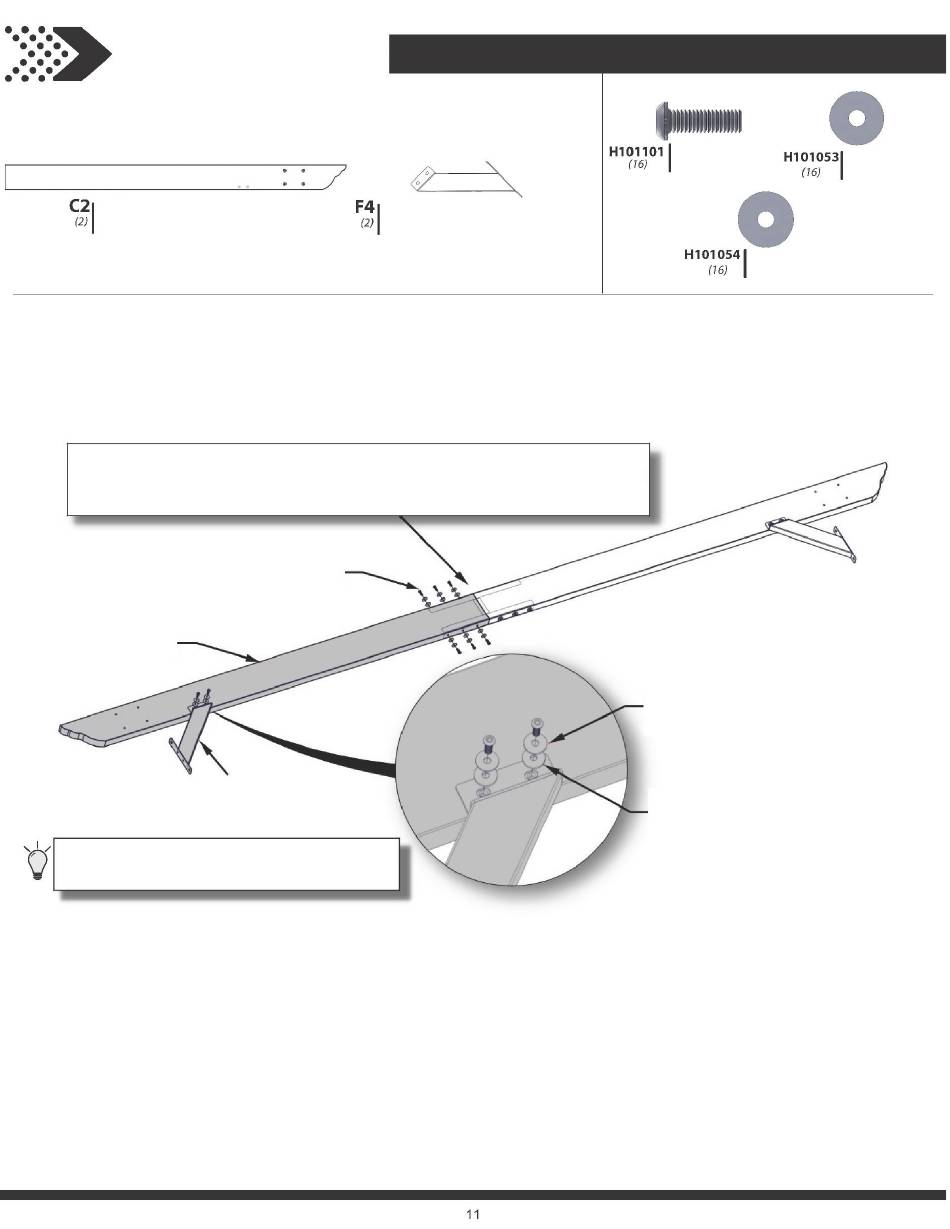 C2
(2)

F4
(2)

H101101
(16)

H101053
(16)

H101054
(16)

11