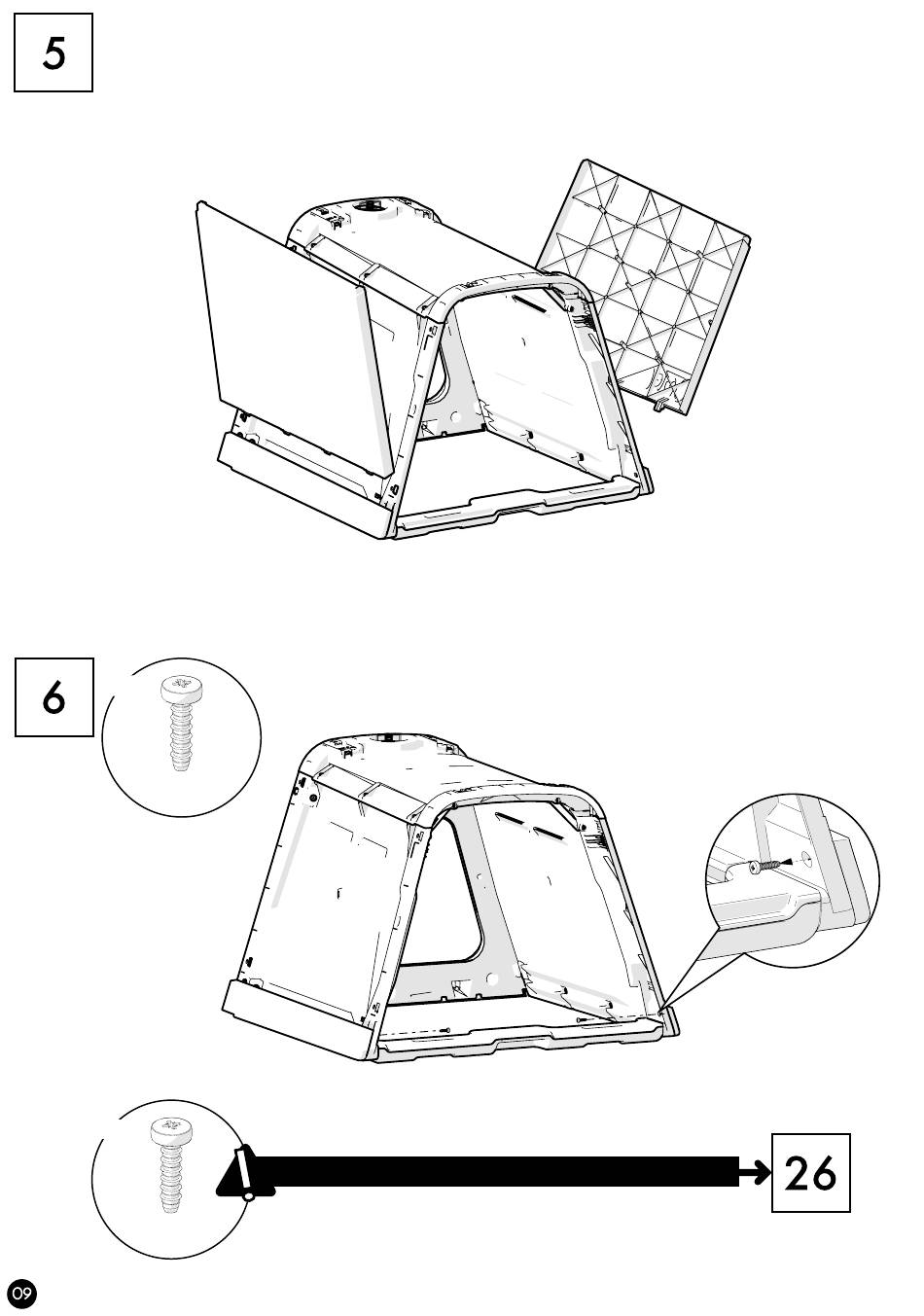 5

6

26

09