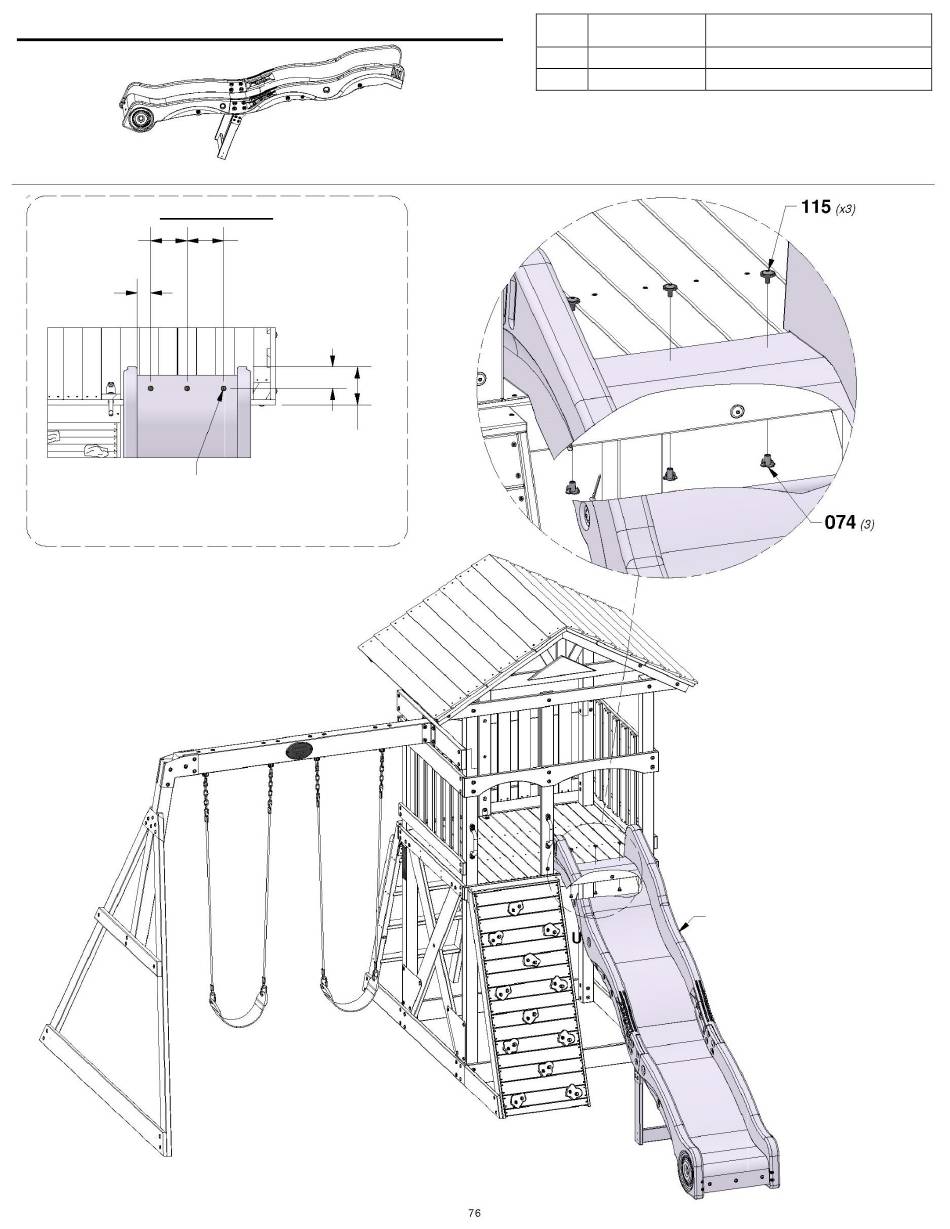 115 (x3)

074 (3)

U

76