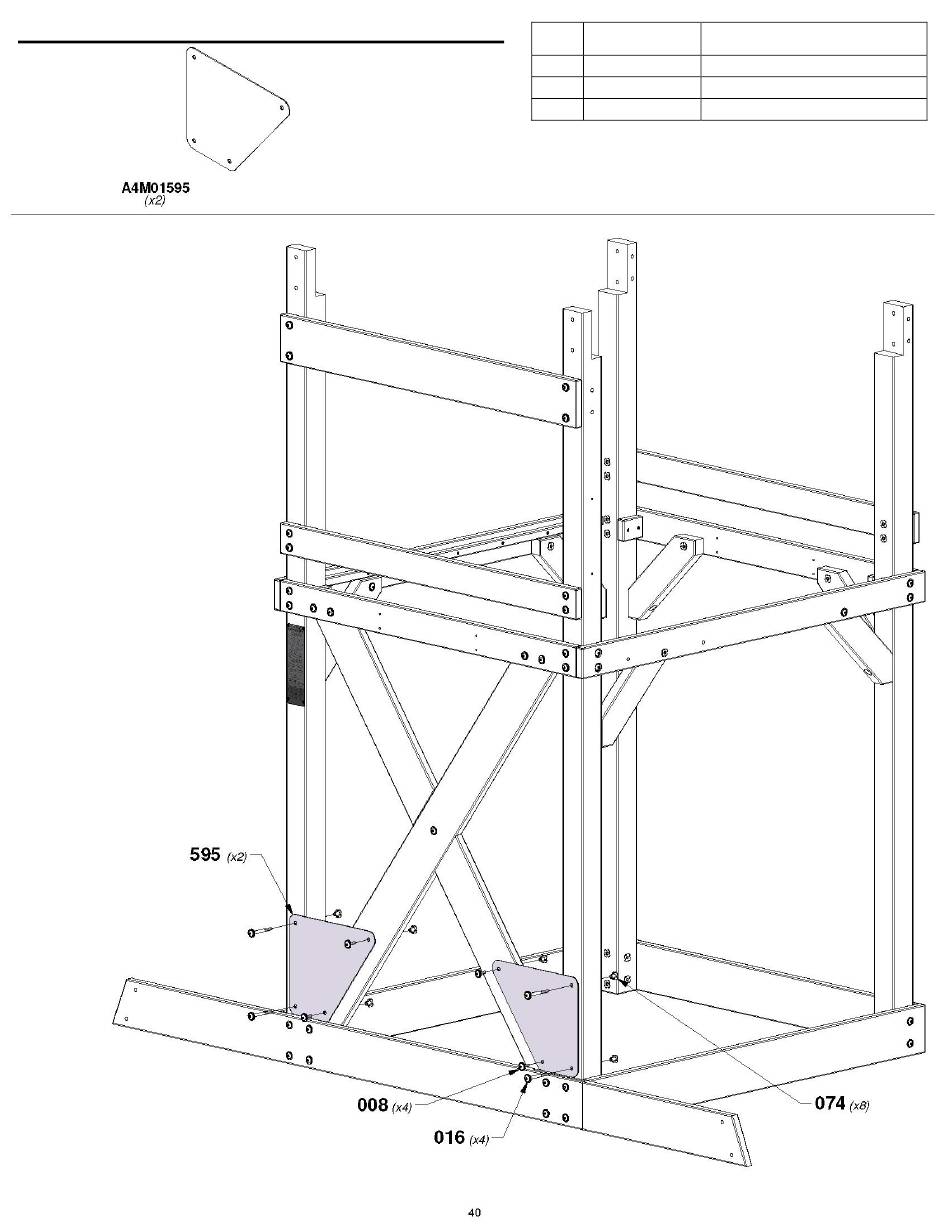 A4M01595
(x2)

595 (x2)

008 (x4)

016 (x4)

074 (x8)

40