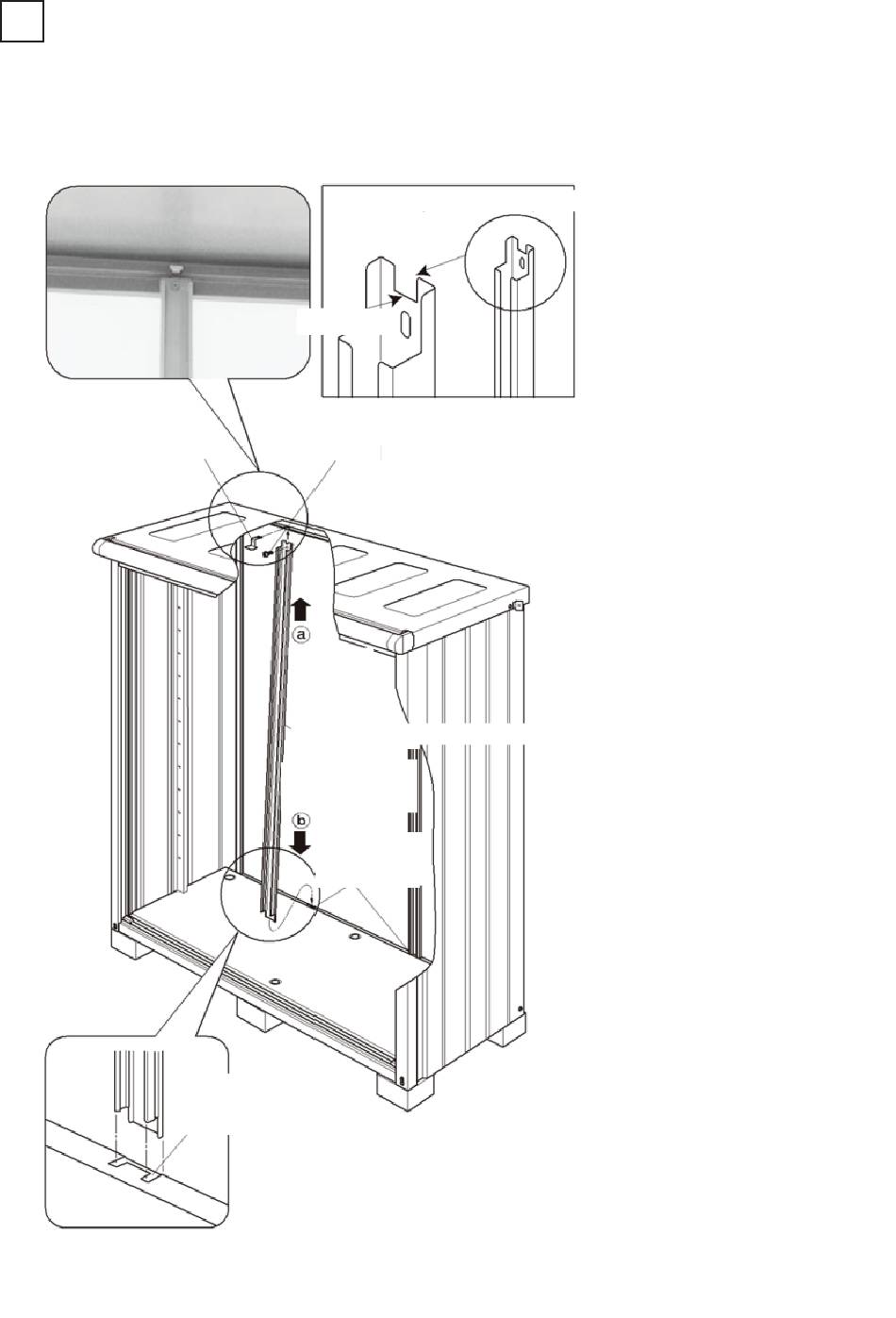 ⓐ

ⓑ