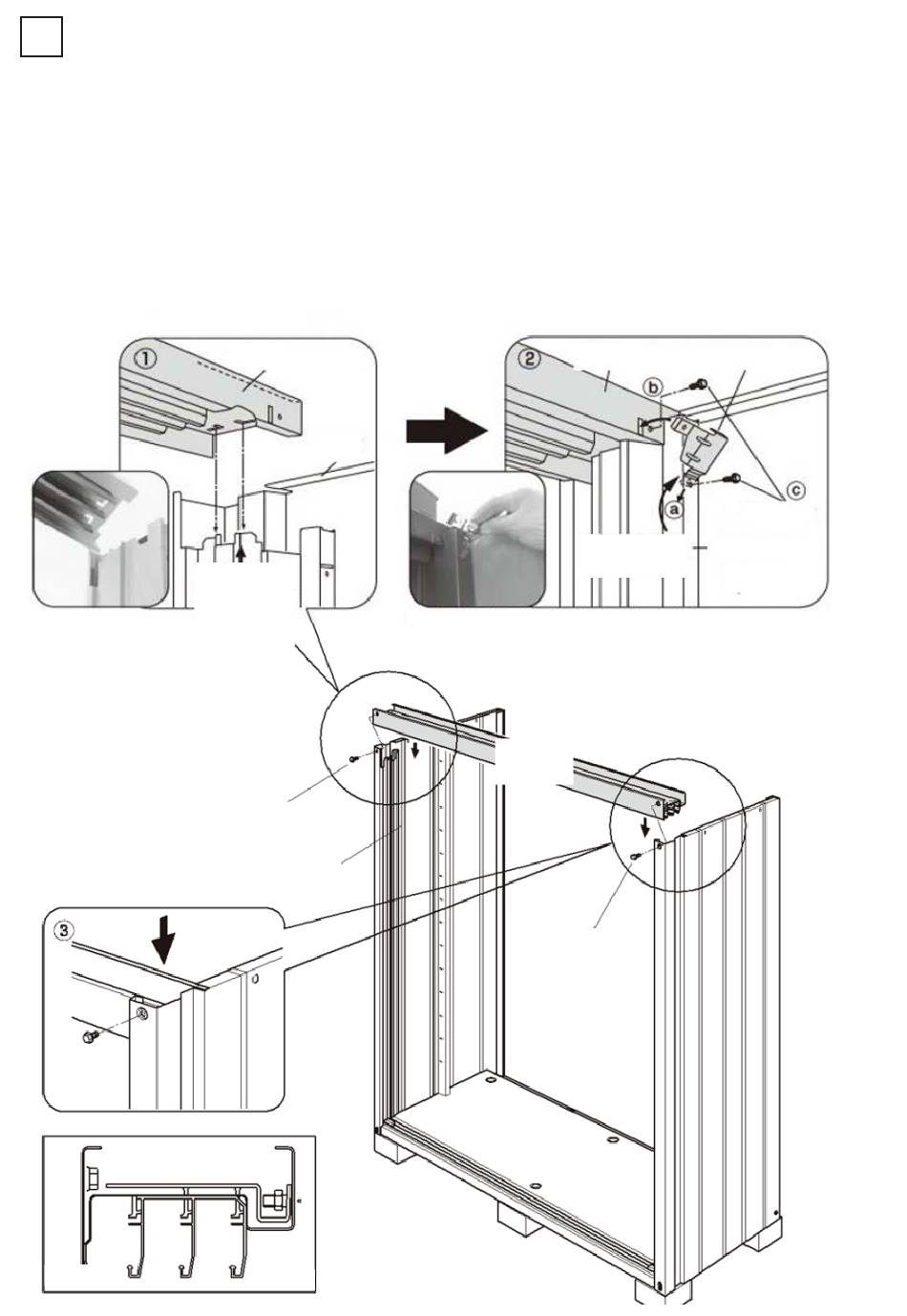 ①

②

b

a

c

③