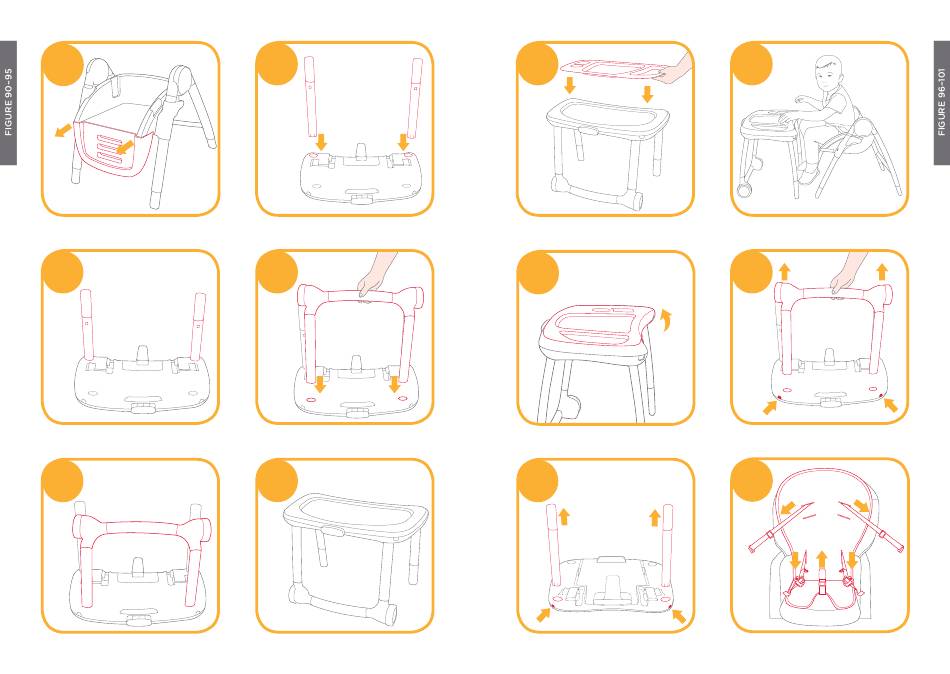 FIGURE 90-95

FIGURE 96-101