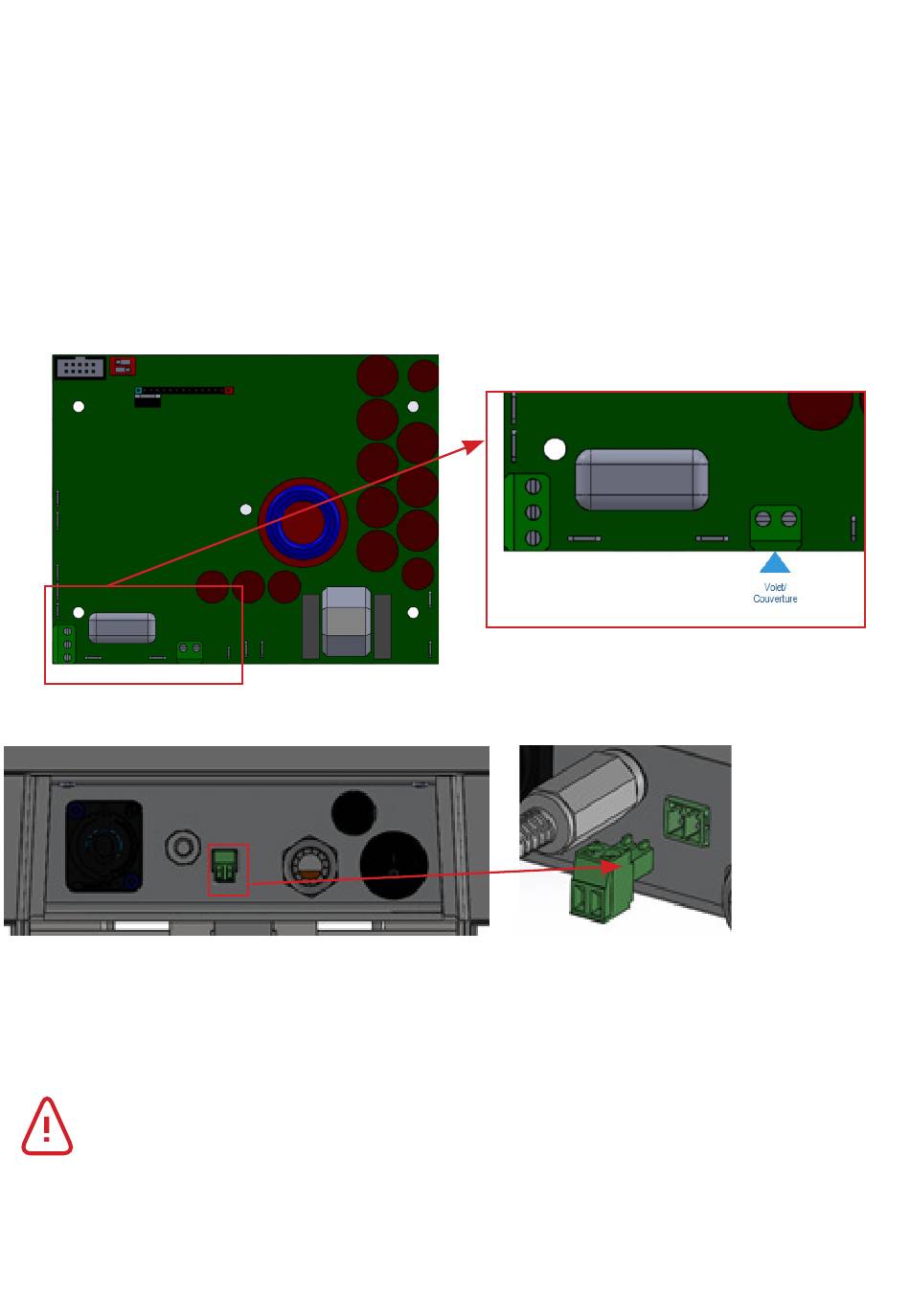 Volet/
Couverture