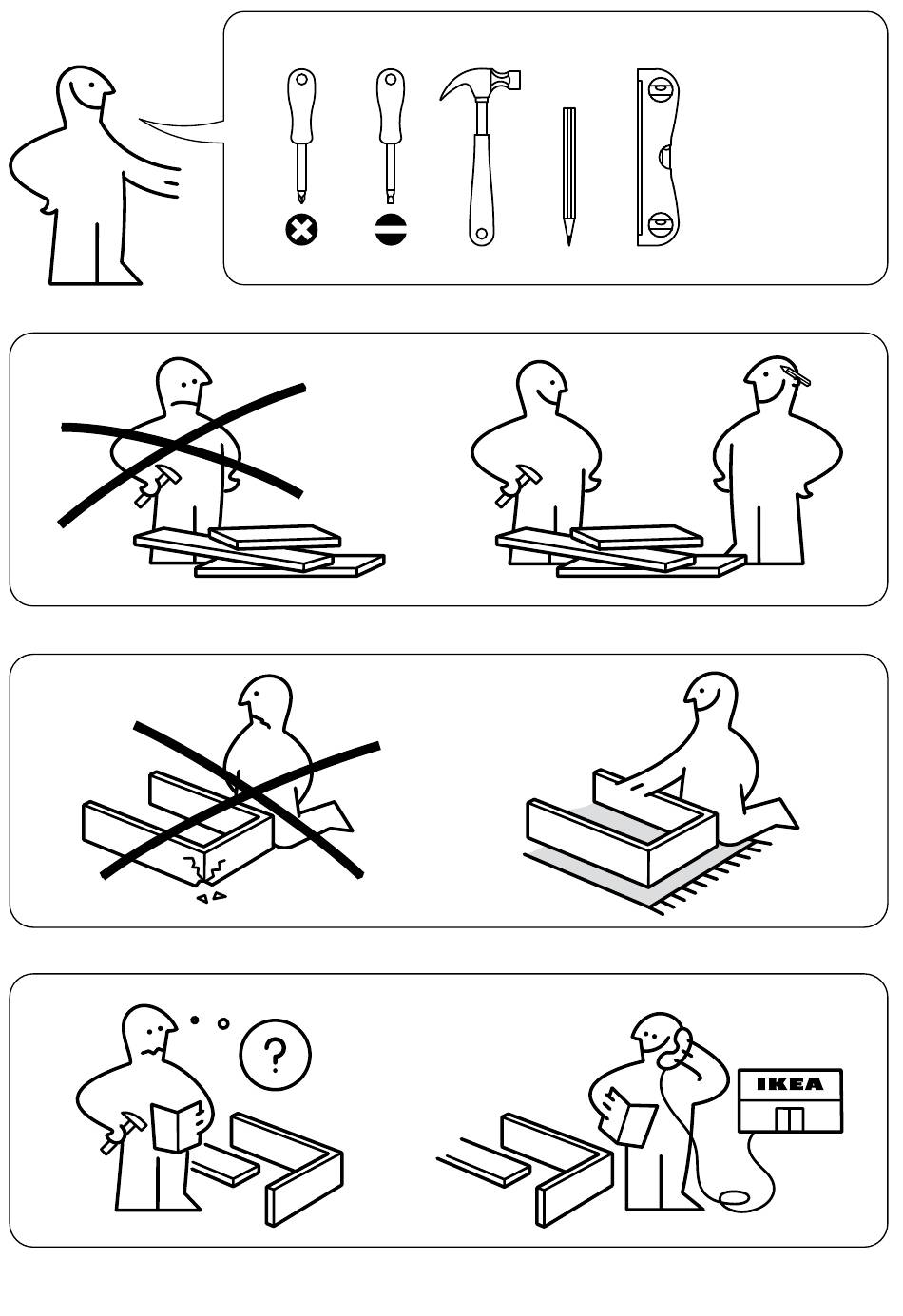 ?

IKEA