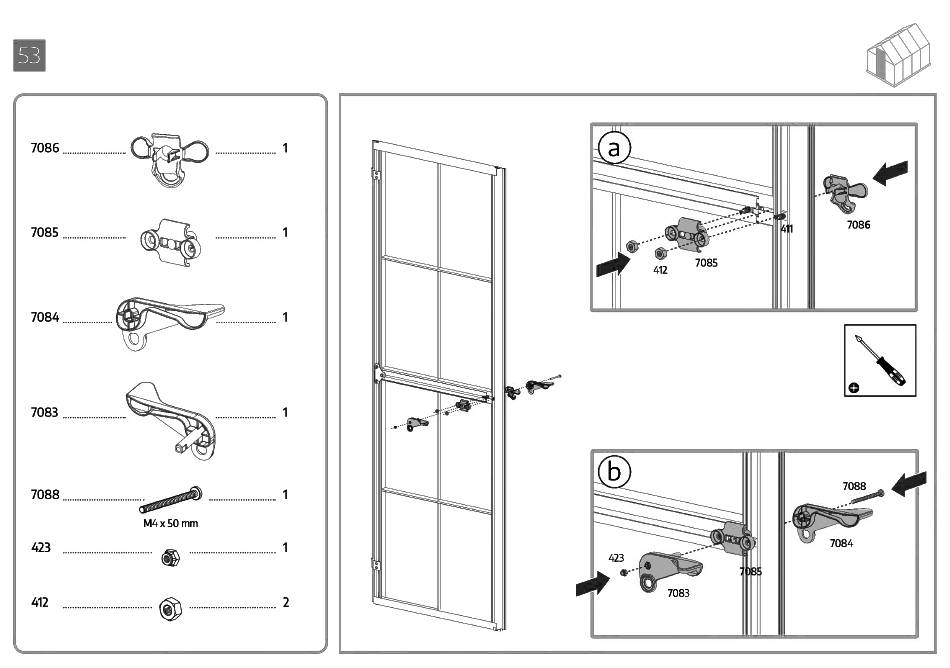 53

7086 1
7085 1
7084 1
7083 1
7088 1
M4 x 50 mm
423 1
412 2

a
411
7086
412
7085

b
7088
7084
423
7085
7083