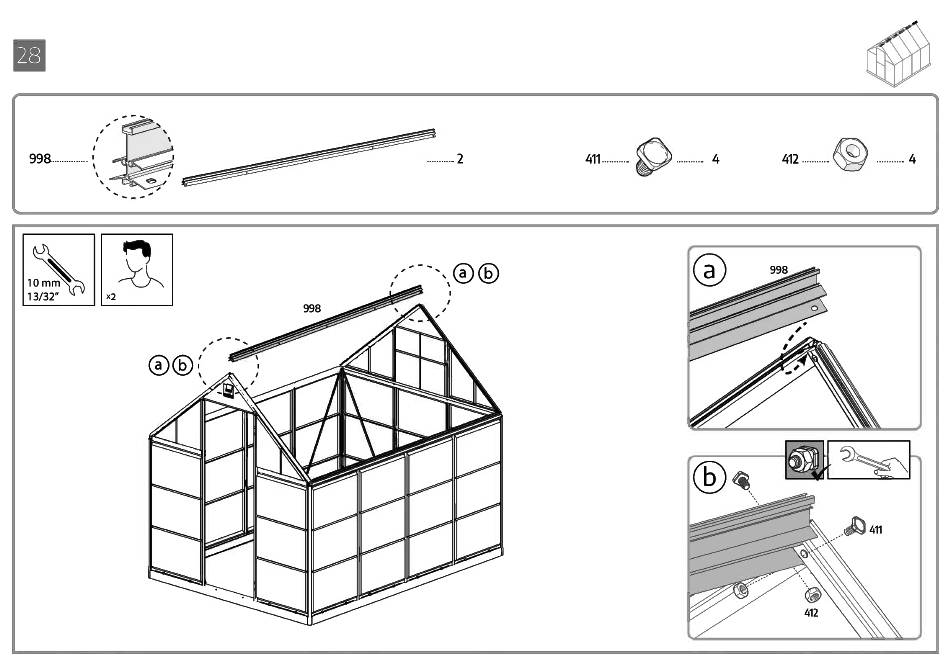 28

998 2

411 4

412 4

10 mm
13/32"

×2

998

a b

a b

a

998

b

411

412