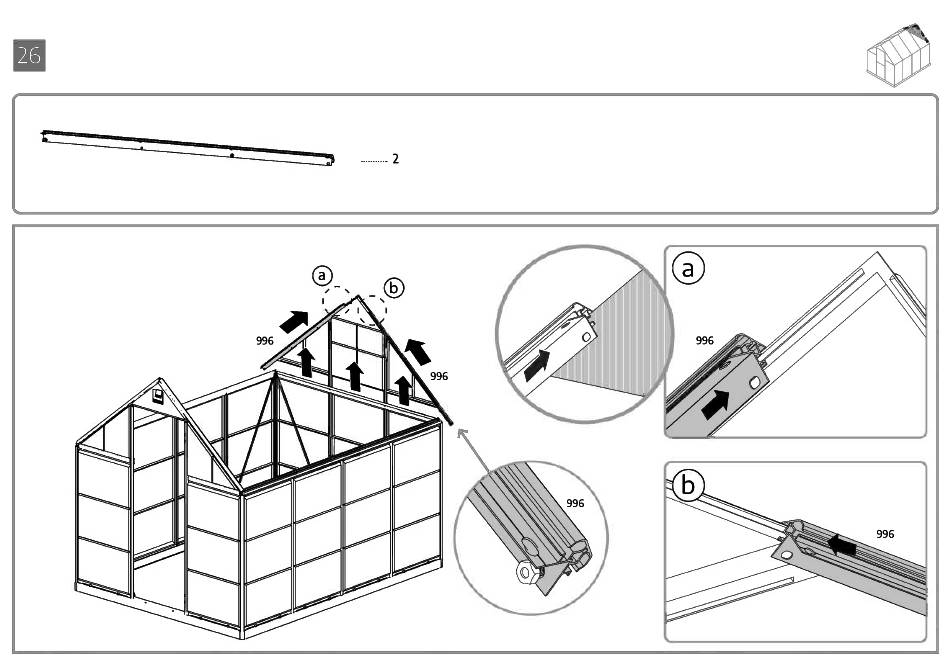 26

2

a
b
996
996

996

a
996

b
996