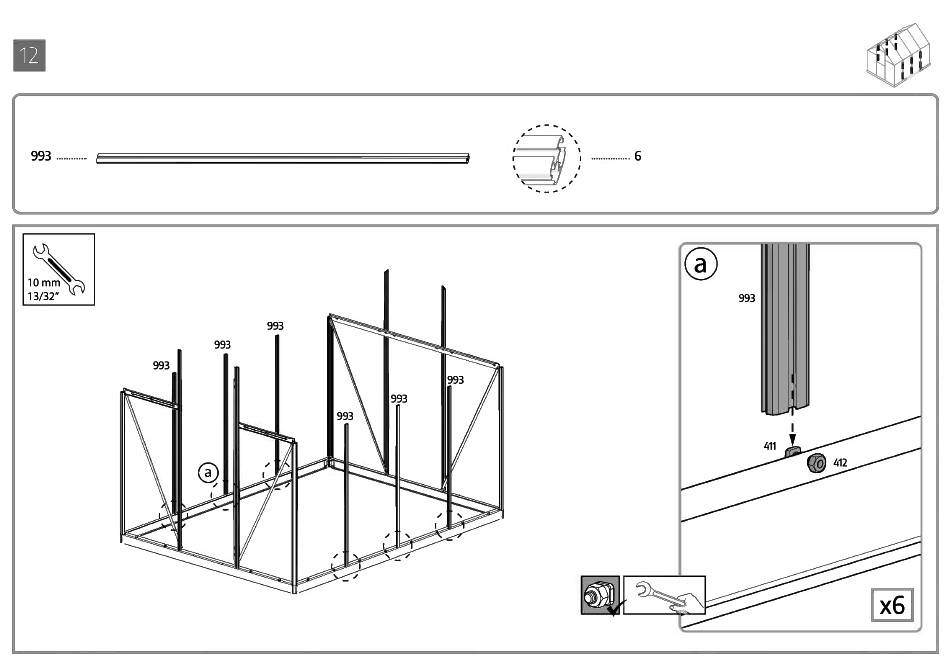 12

993

6

10 mm
13/32"

993
993
993
993
993
993

a

a

993

411

412

x6