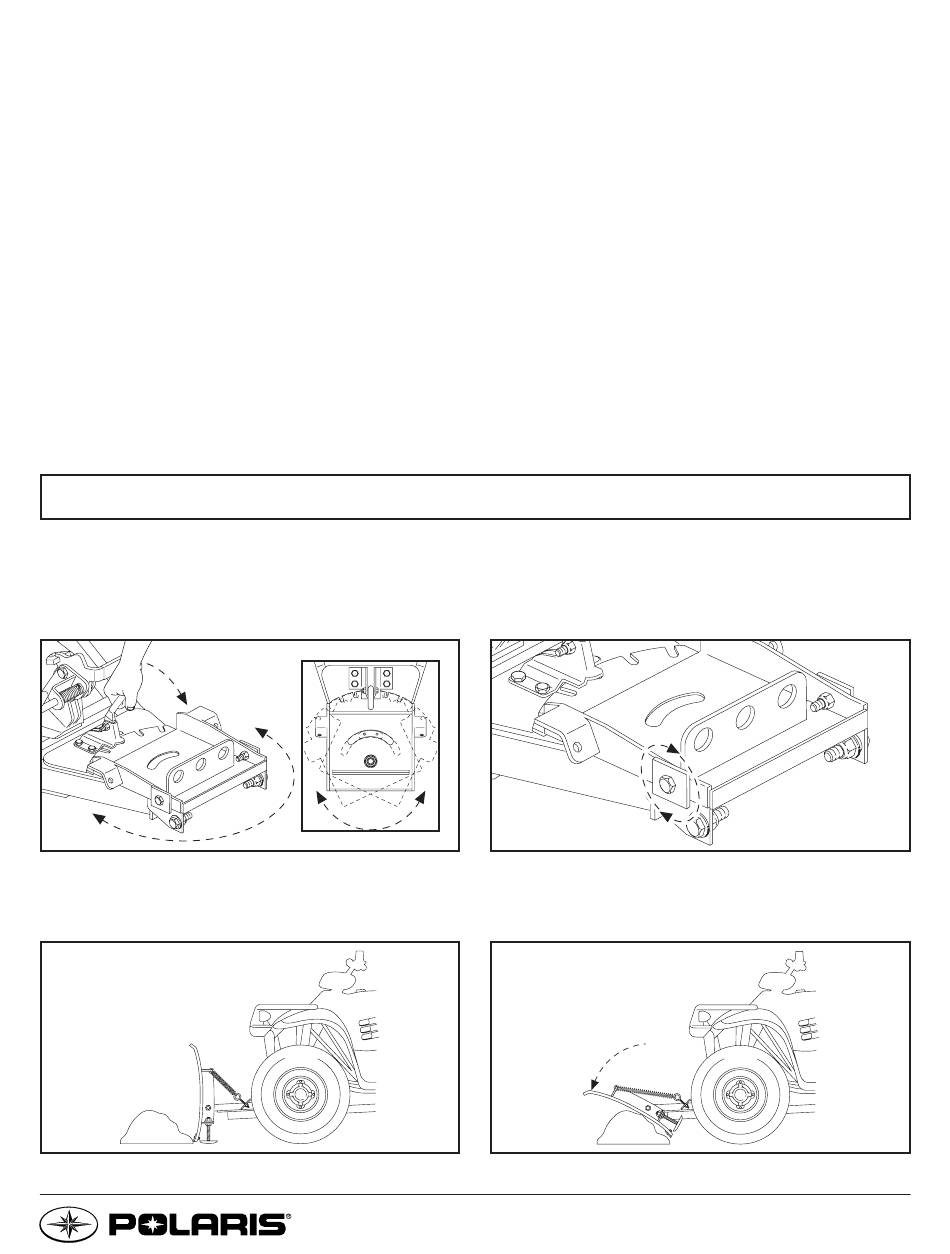 POLARIS®