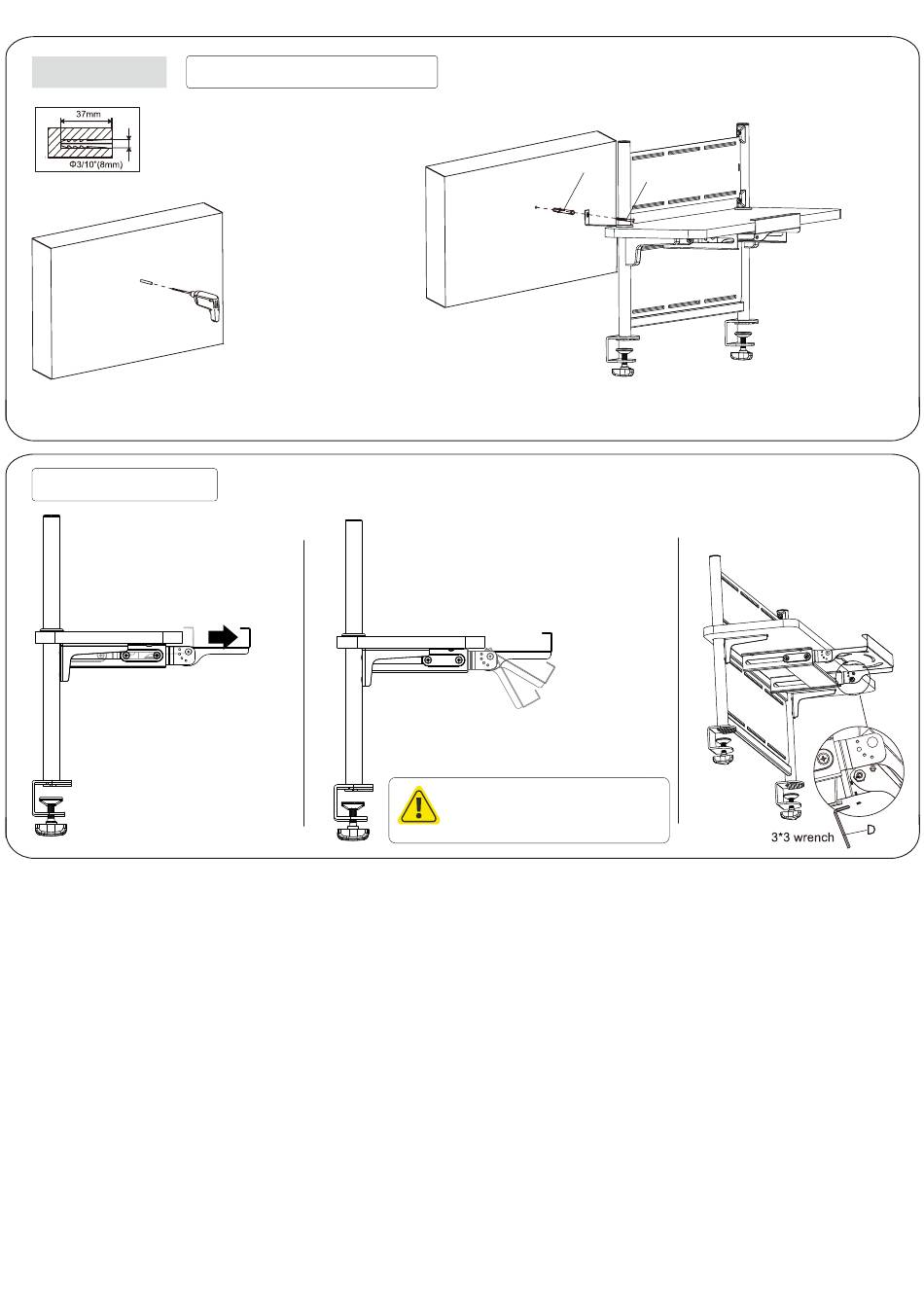 37mm

Φ3/10"(8mm)

3*3 wrench

D