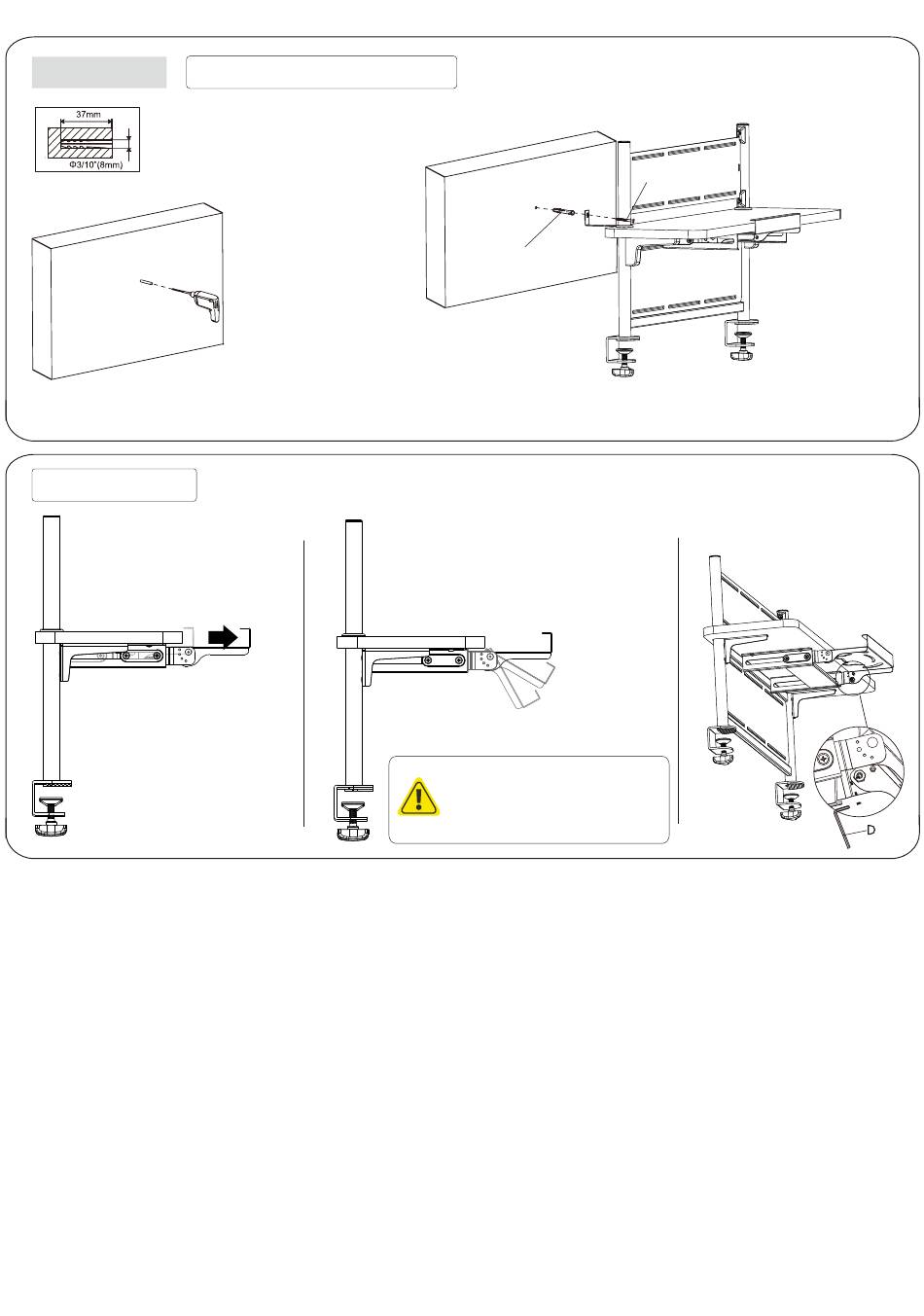 37mm

Φ3/10"(8mm)

D