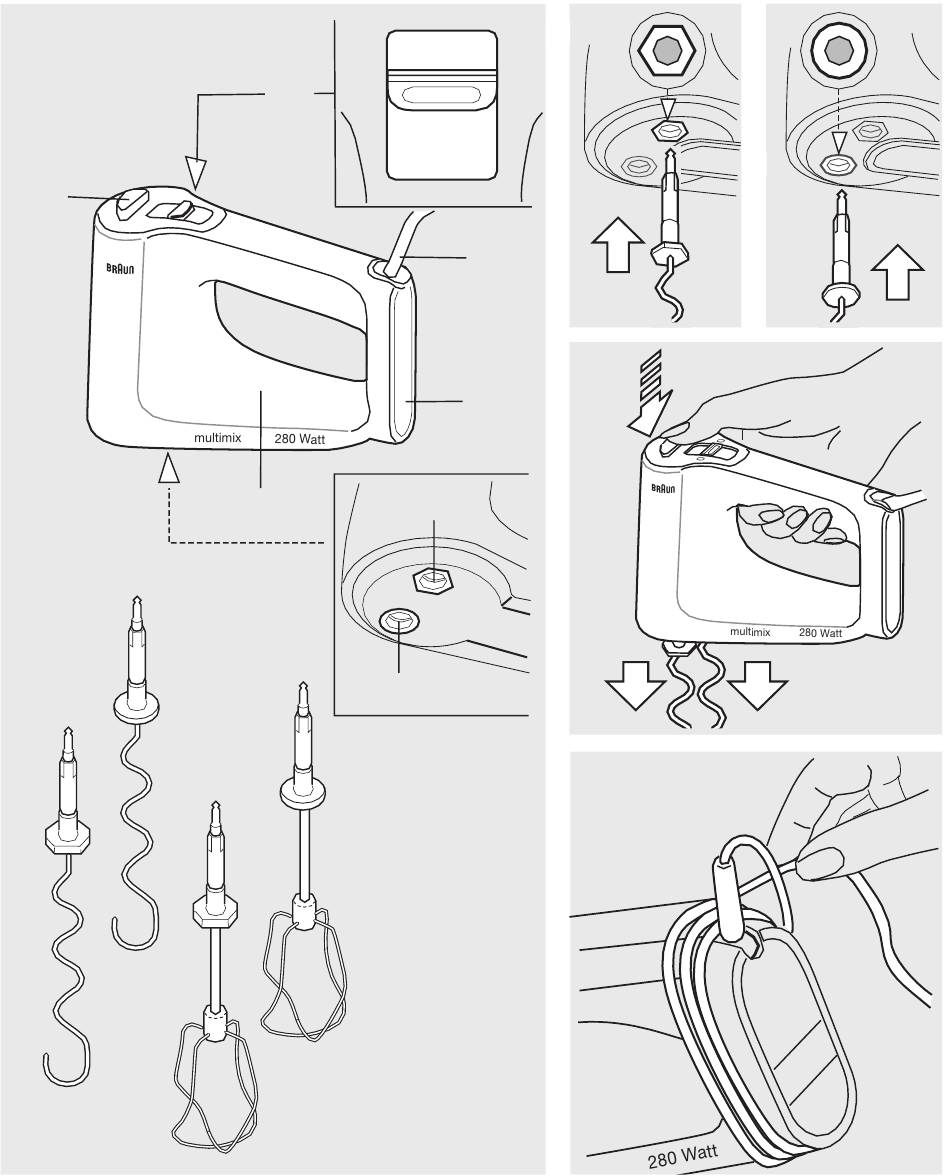 BRAUN
multimix 280 Watt

BRAUN
multimix 280 Watt

280 Watt