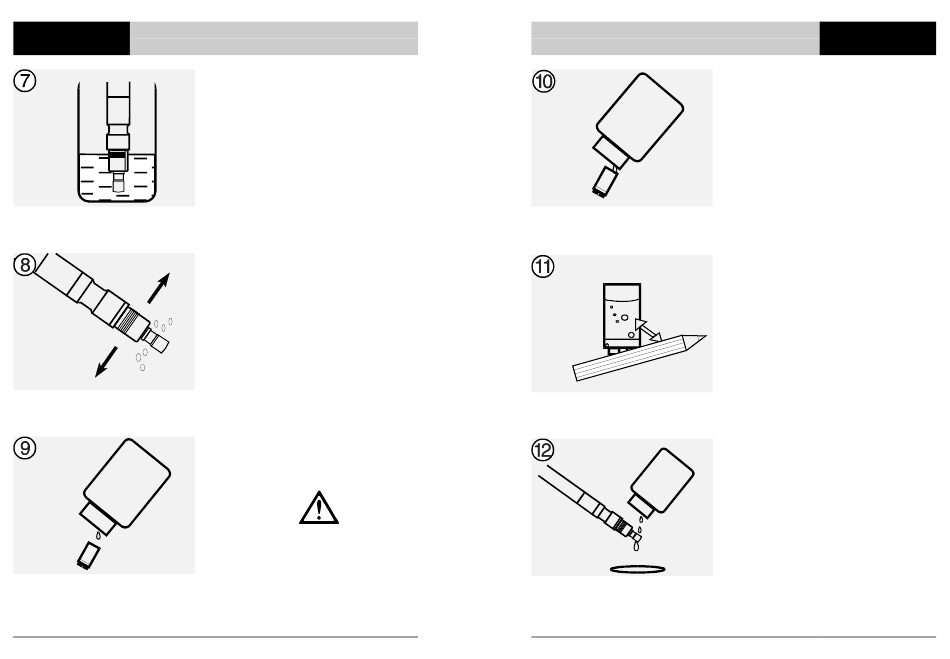 ⑦

⑧

⑨

⑩

⑪

⑫