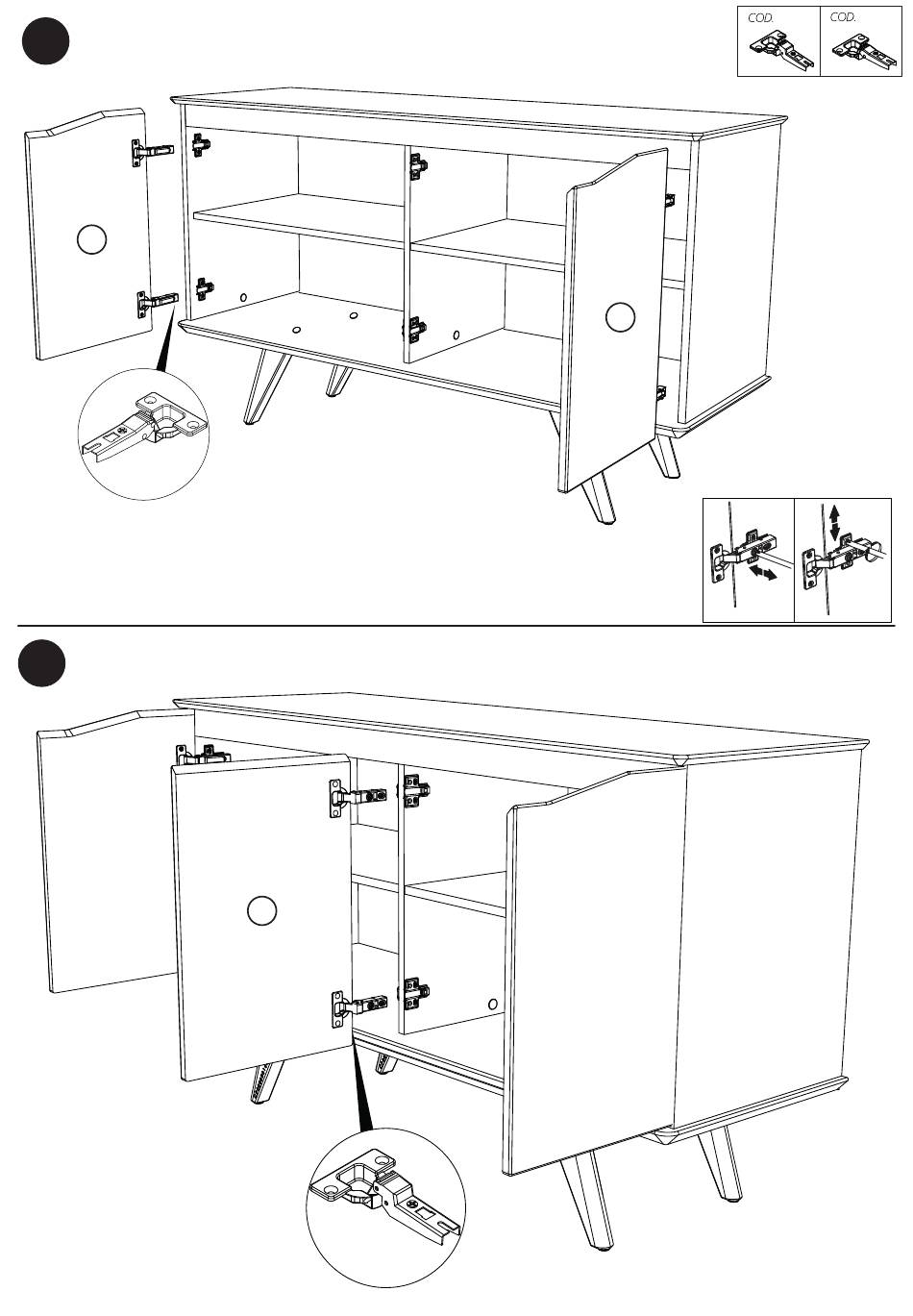 COD.
COD.