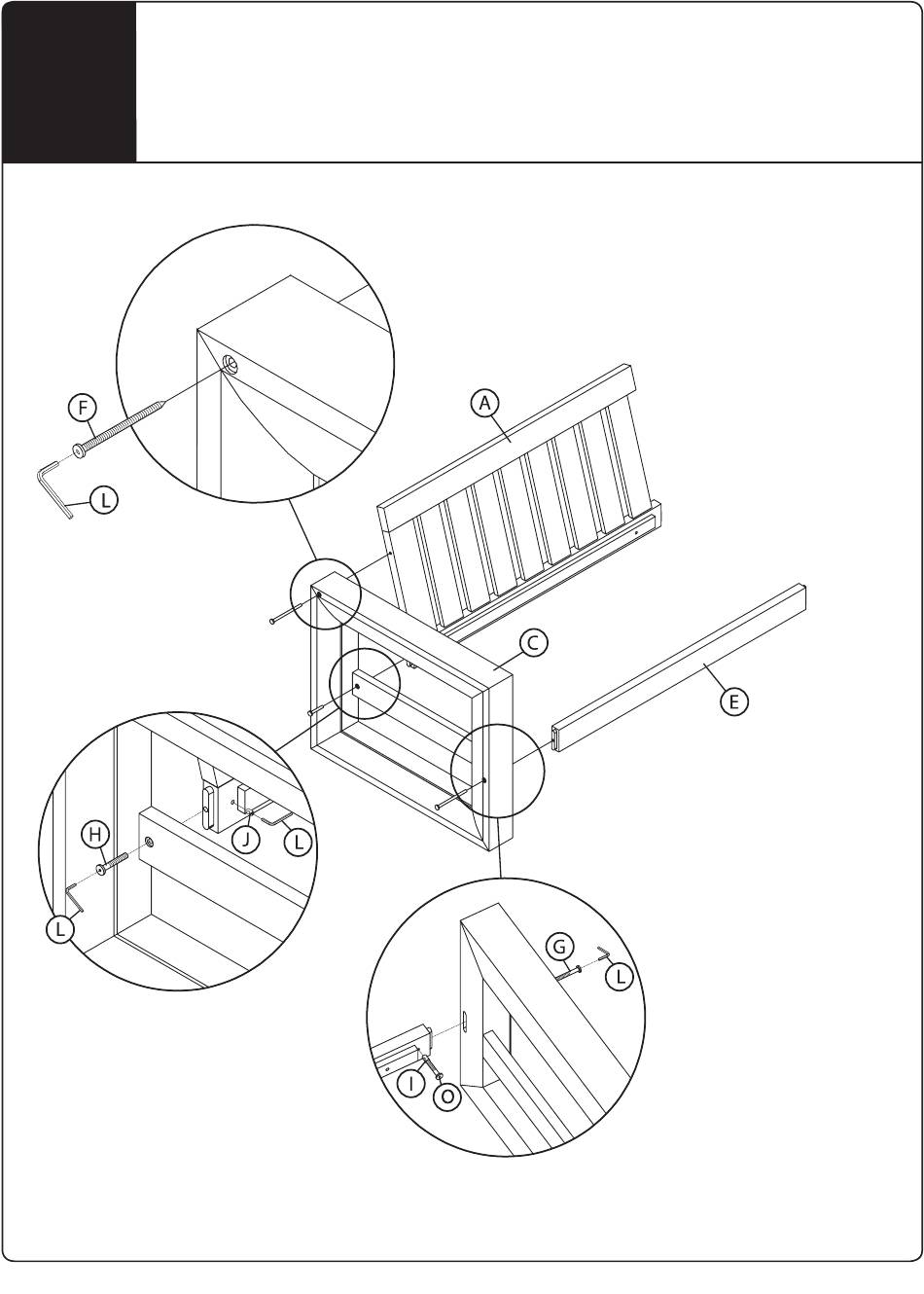 F
L
A
C
E
H
J
L
L
G
L
I
O