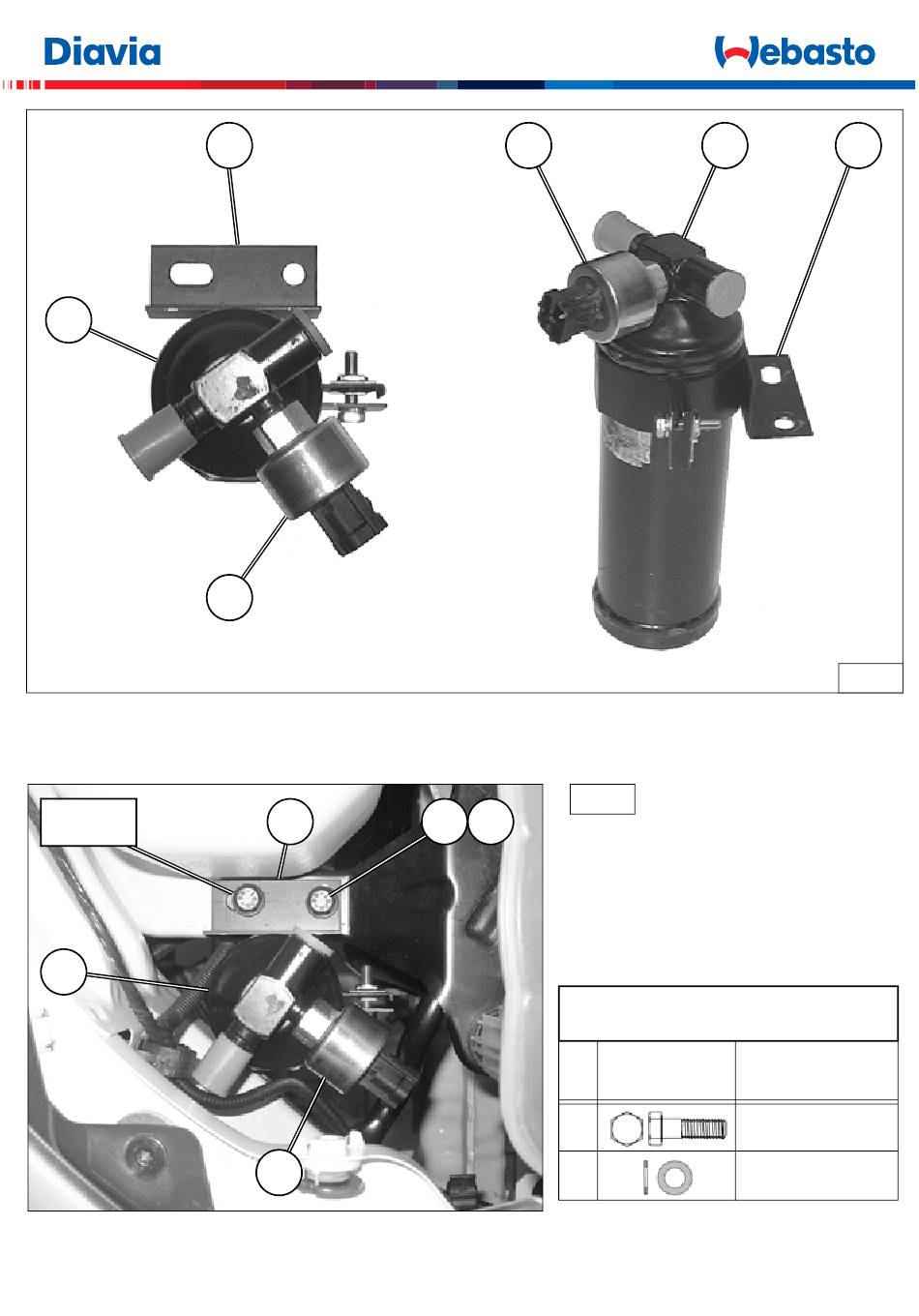 Diavia

Webasto