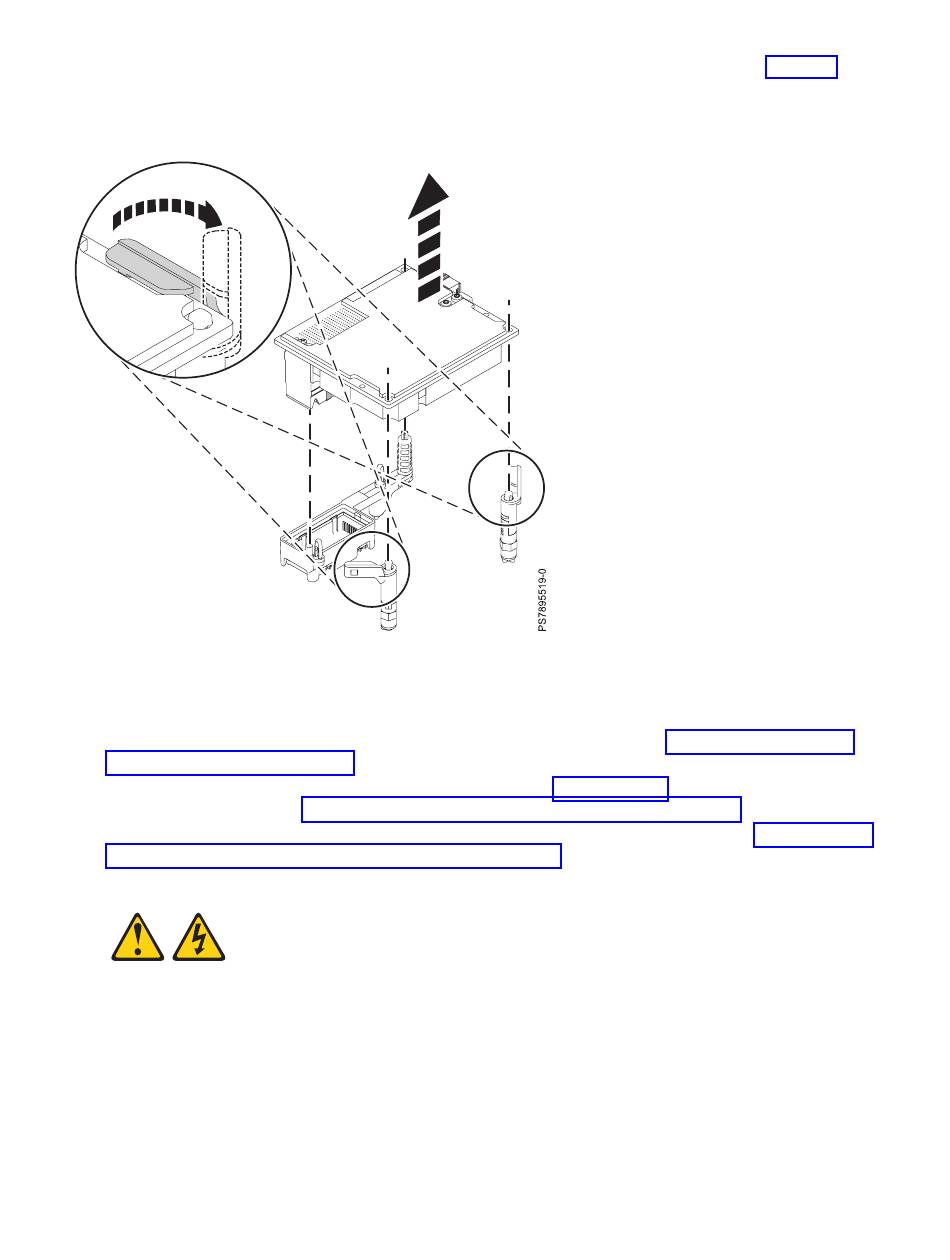 PS7895519-0