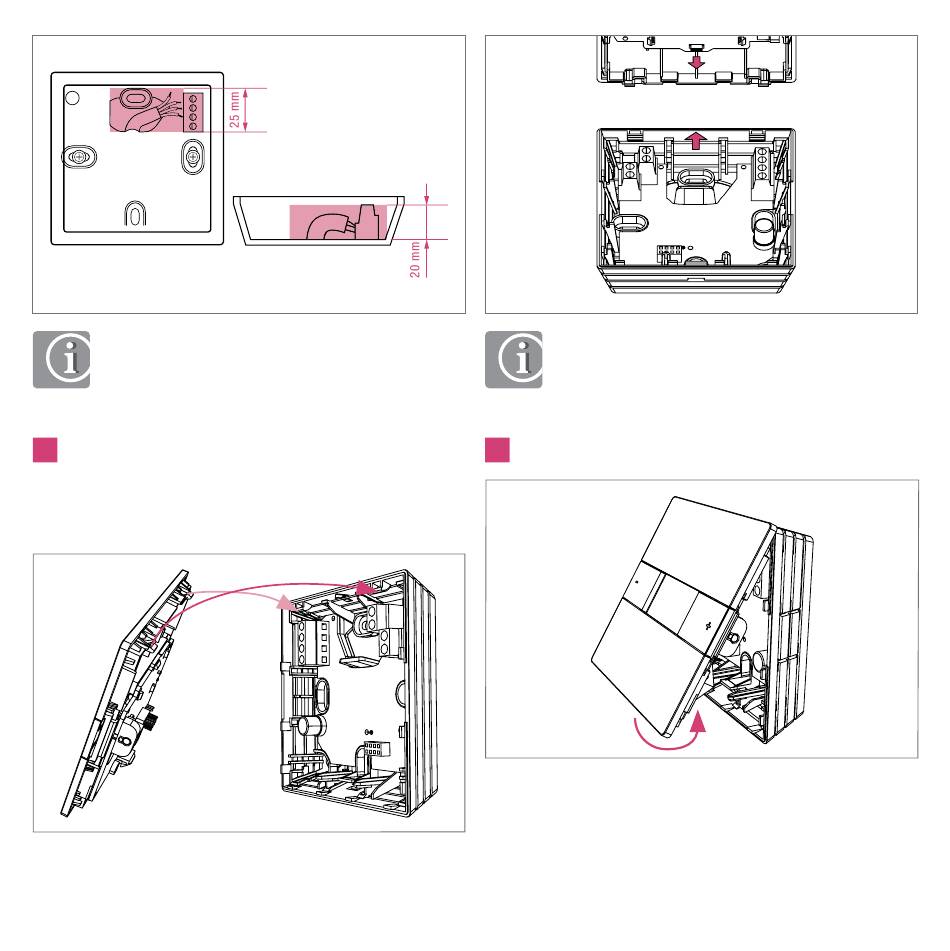 25 mm

20 mm