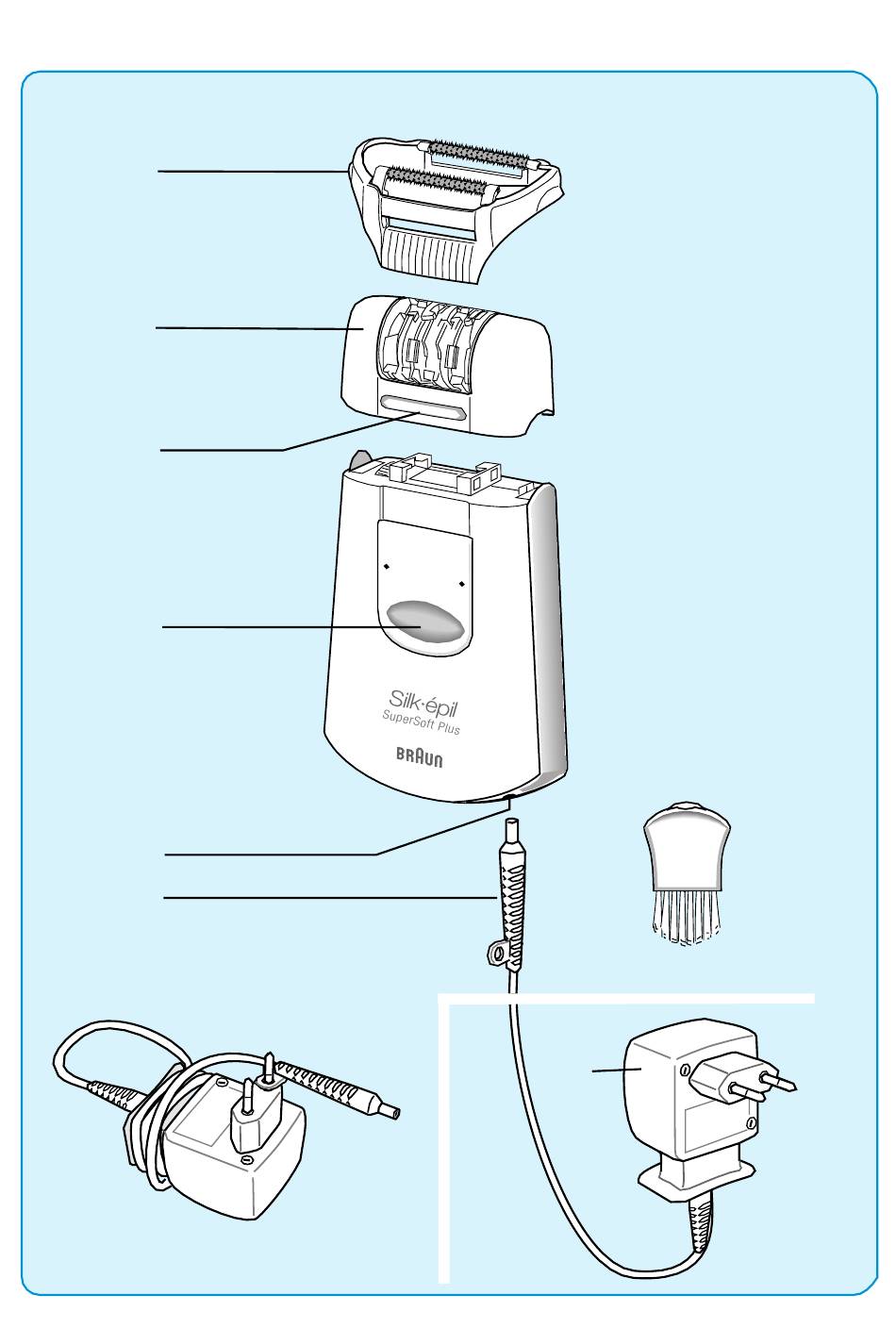 Silk·épil
SuperSoft Plus
BRAUN