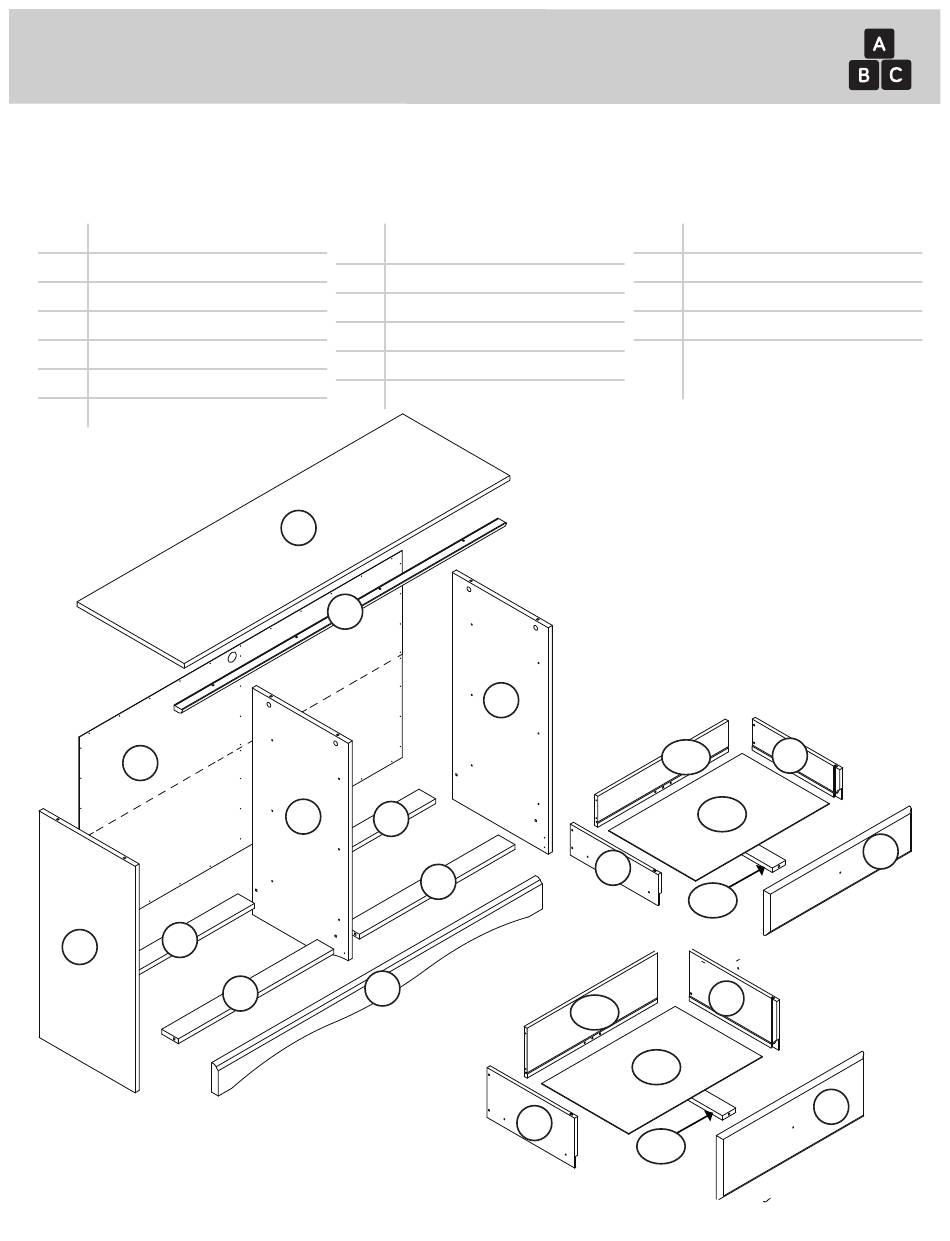 A
B C