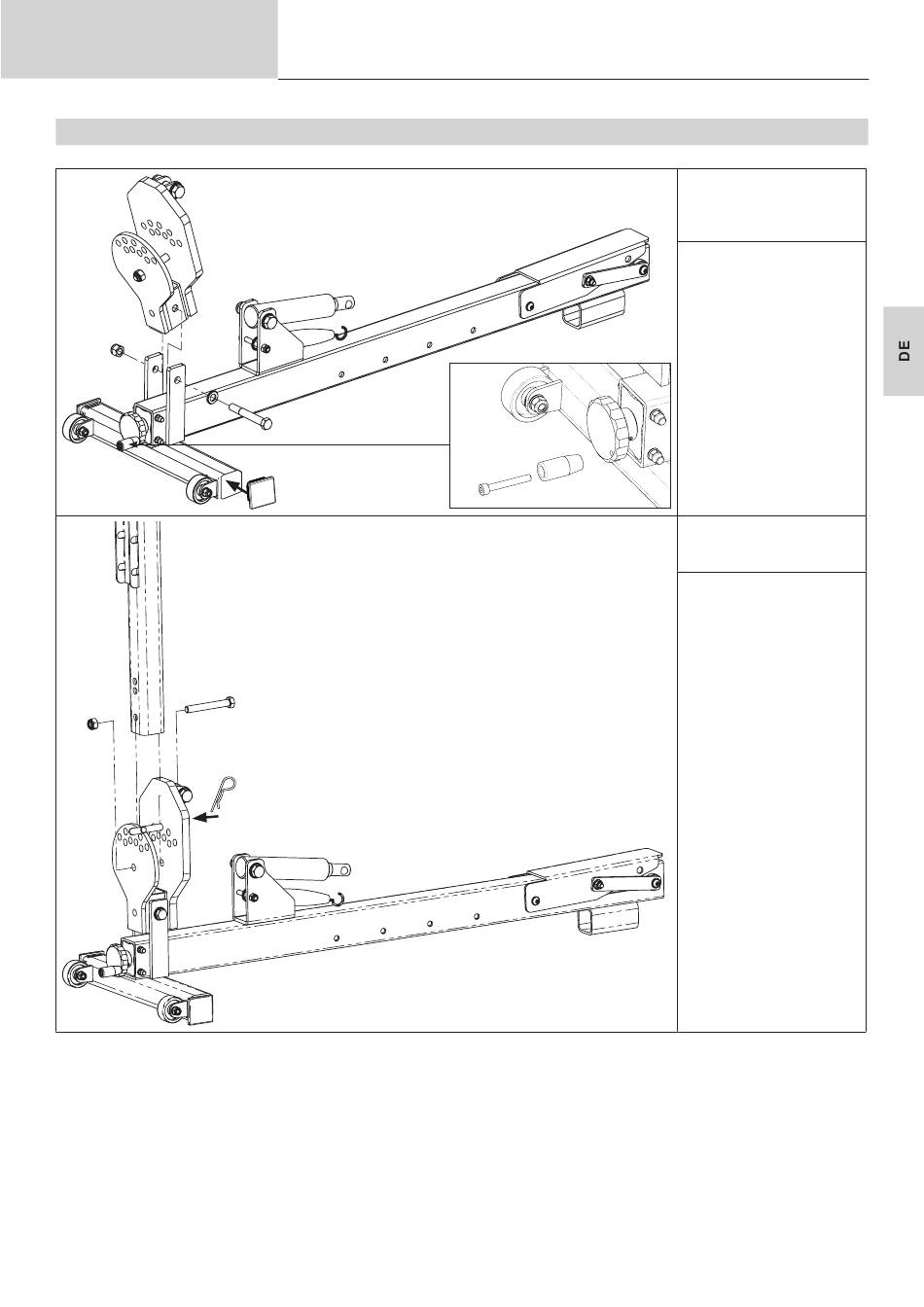 DE