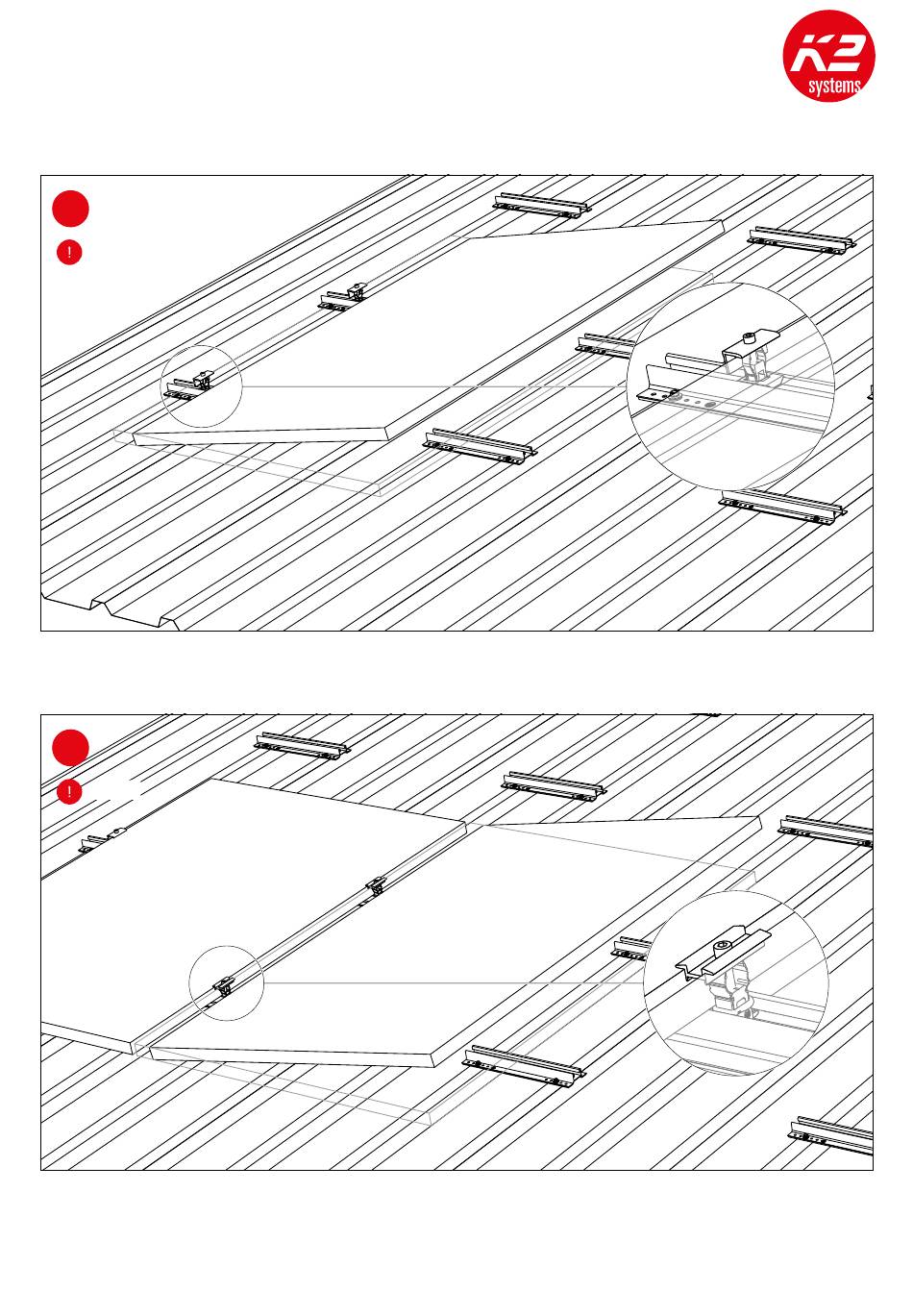 K2
systems

!

!