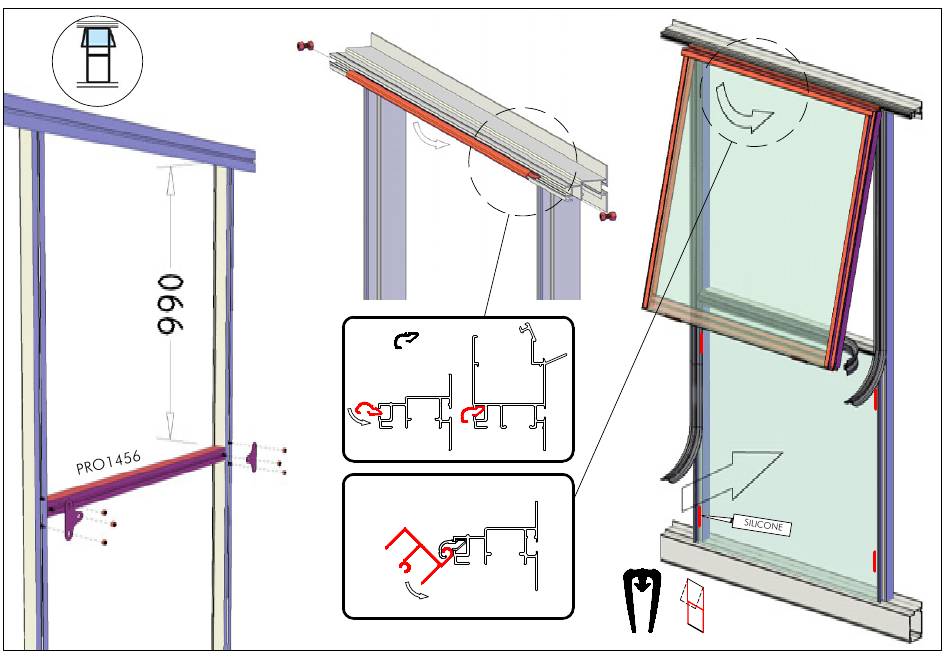 990

PRO1456

SILICONE