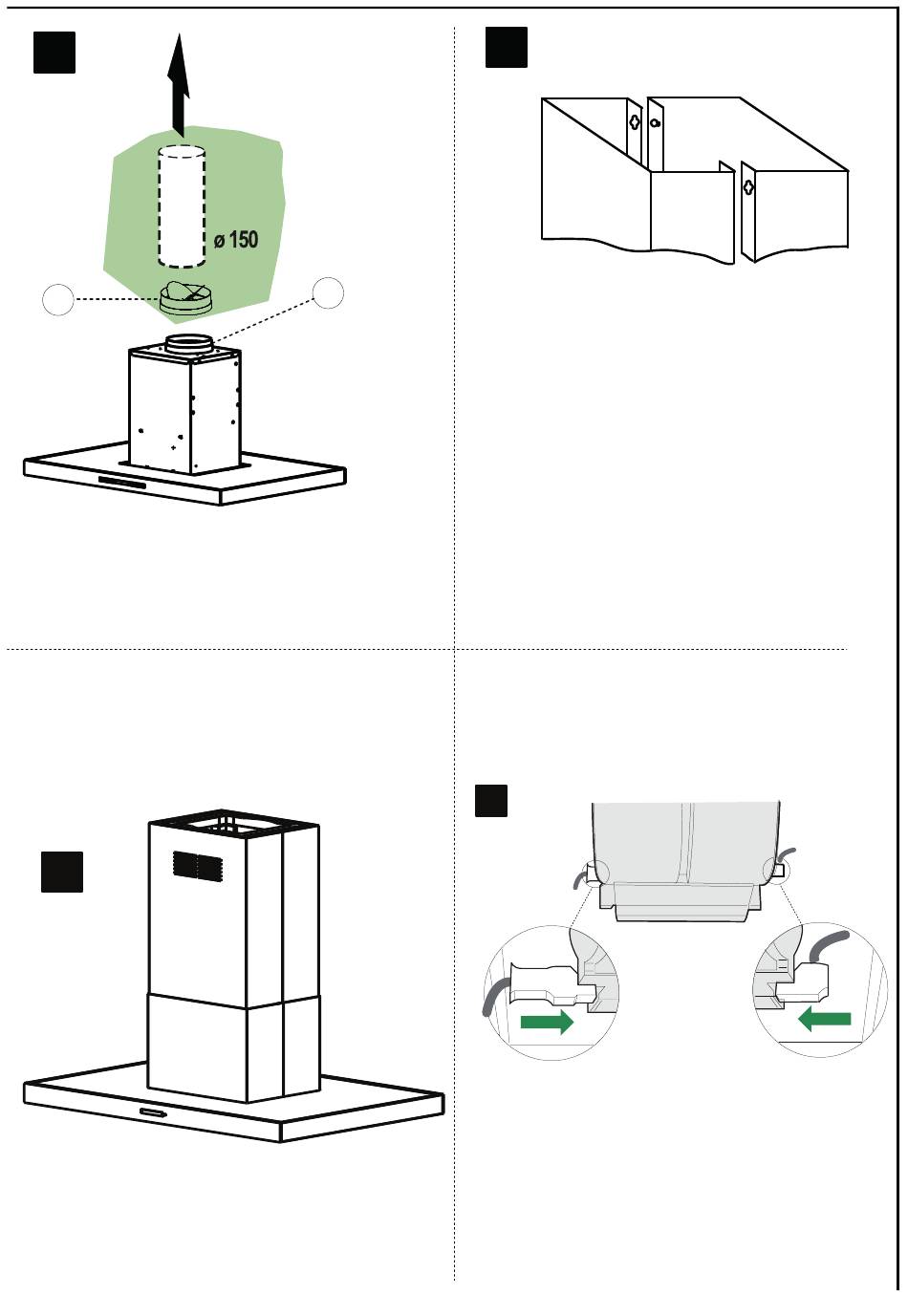 ø 150