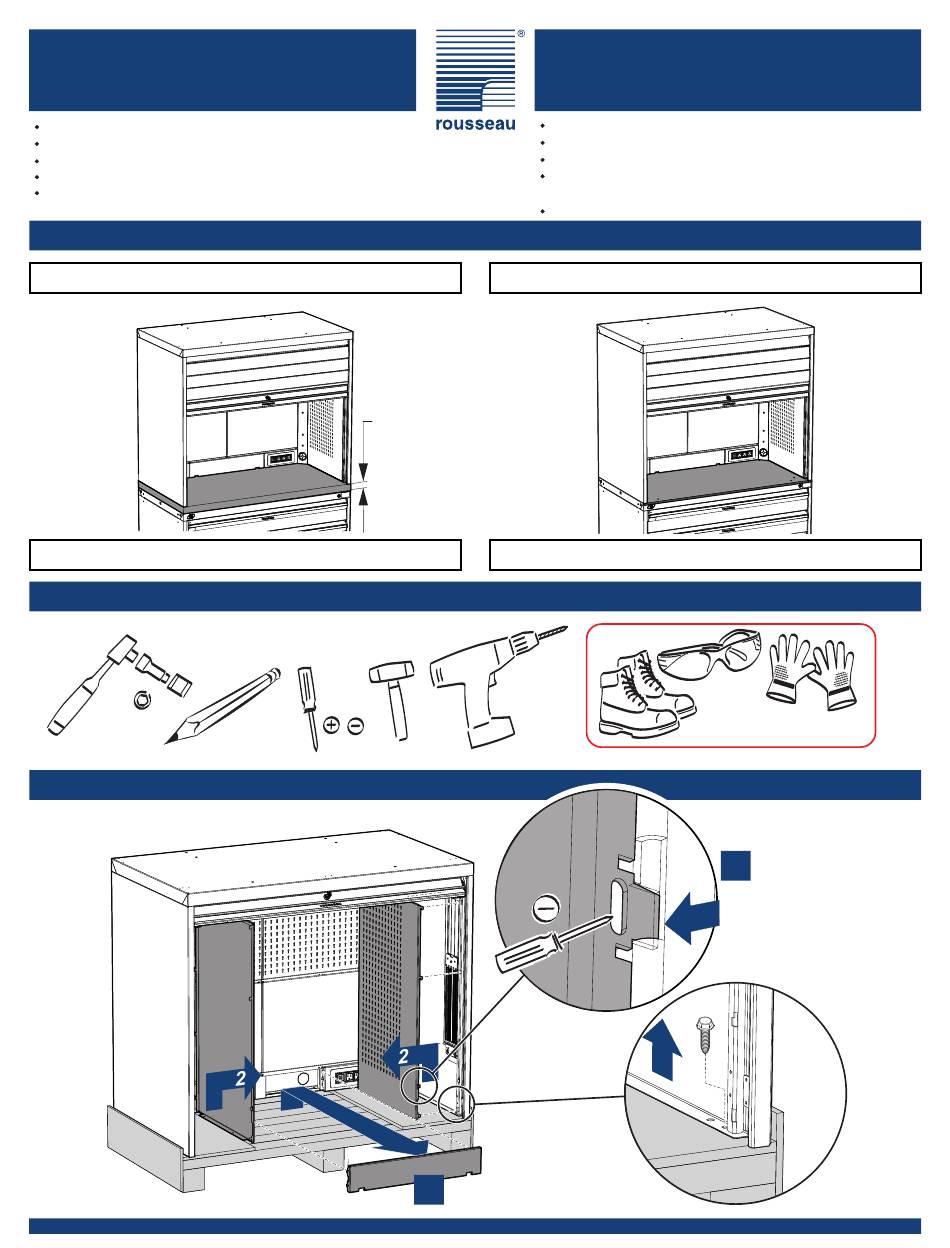 ®
rousseau

2

2