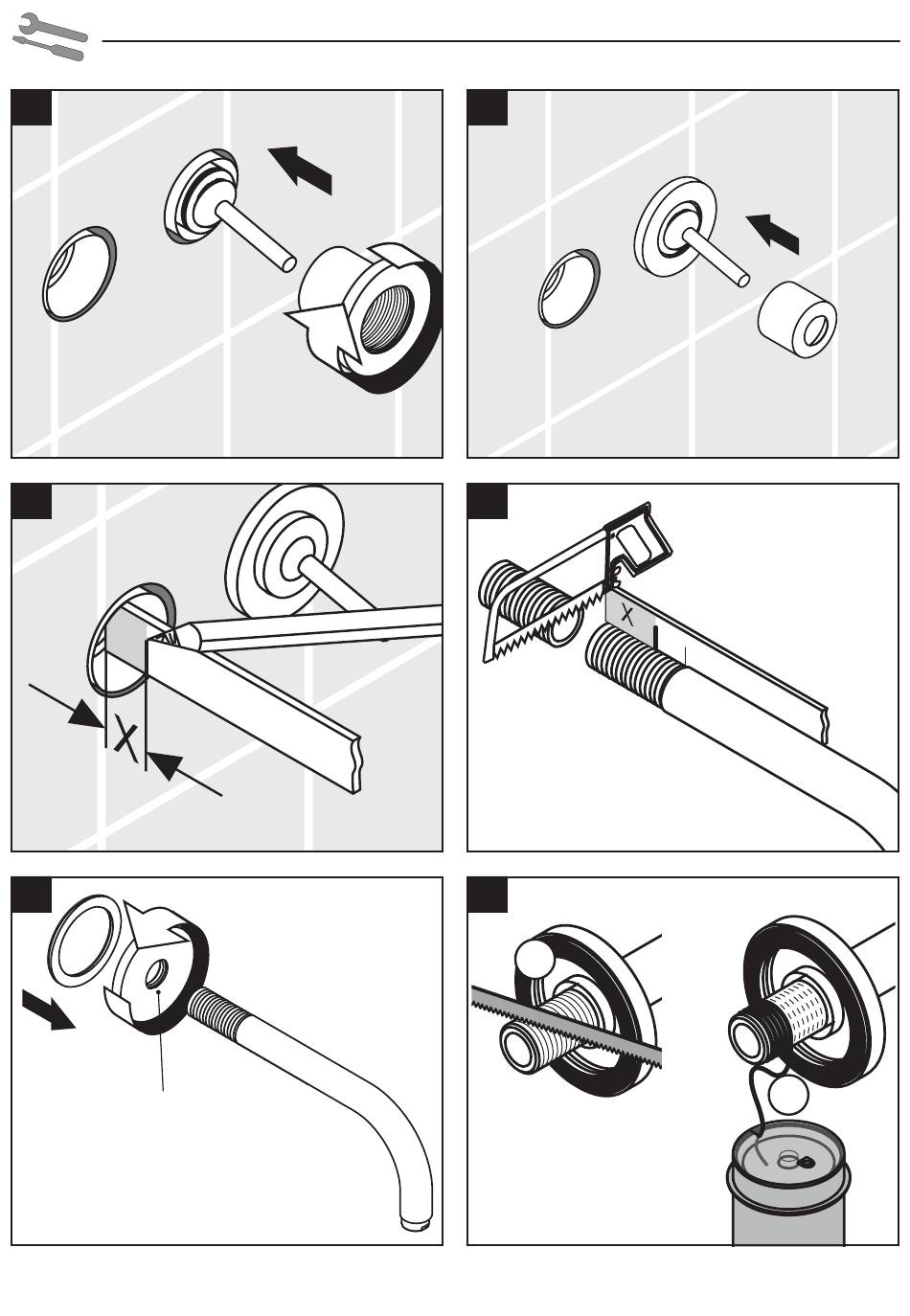 X

X