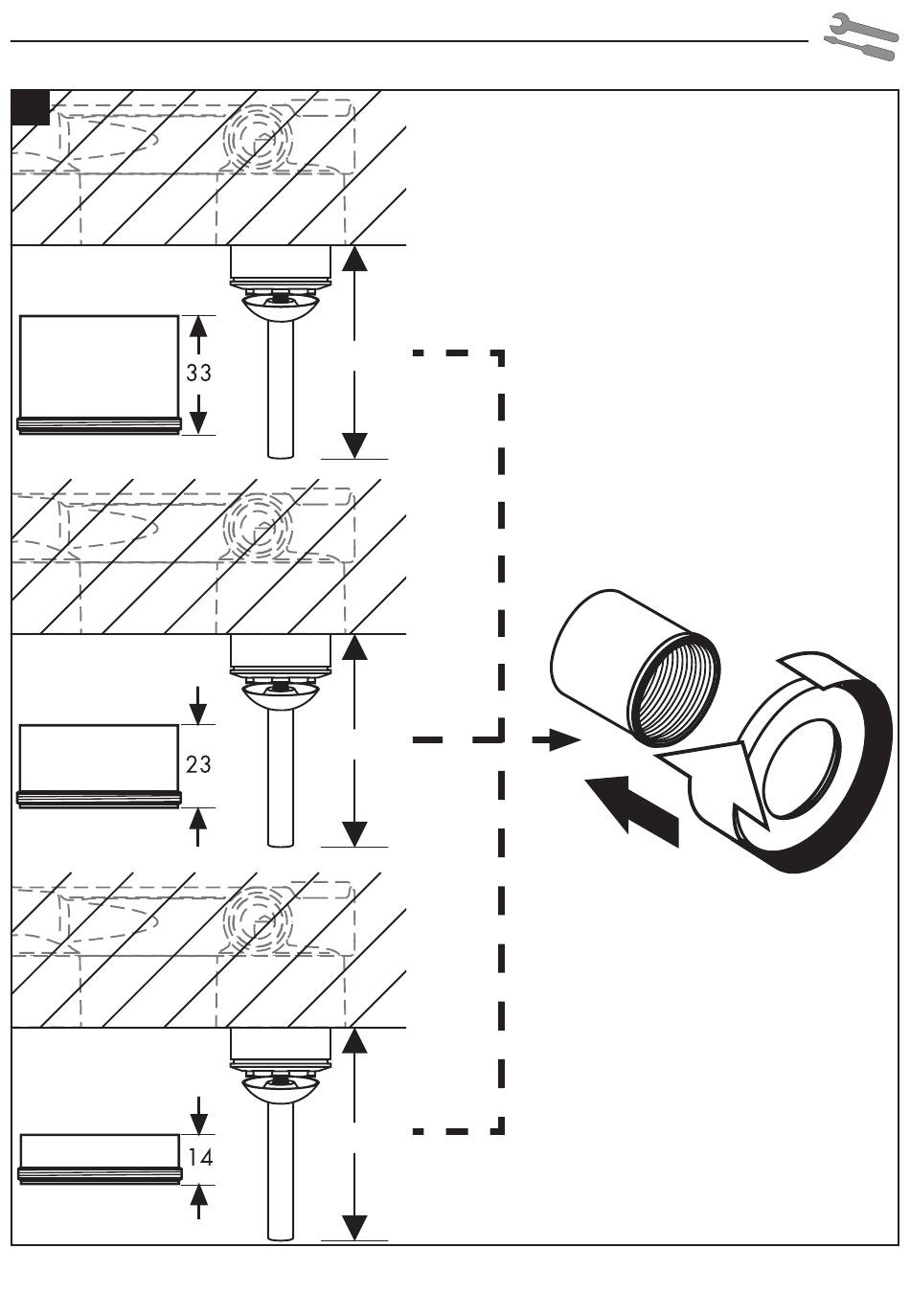 33

23

14